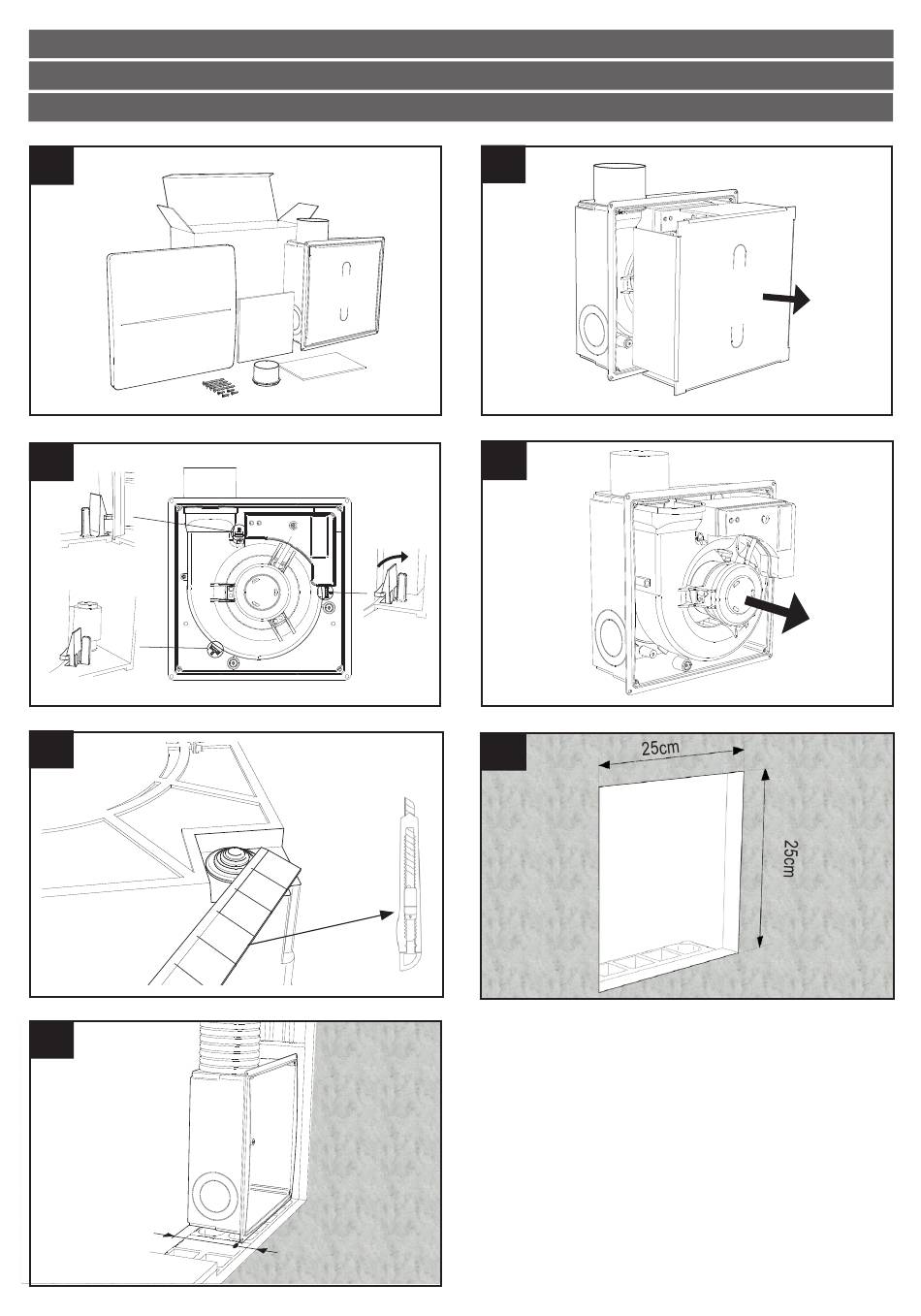 25cm

25cm