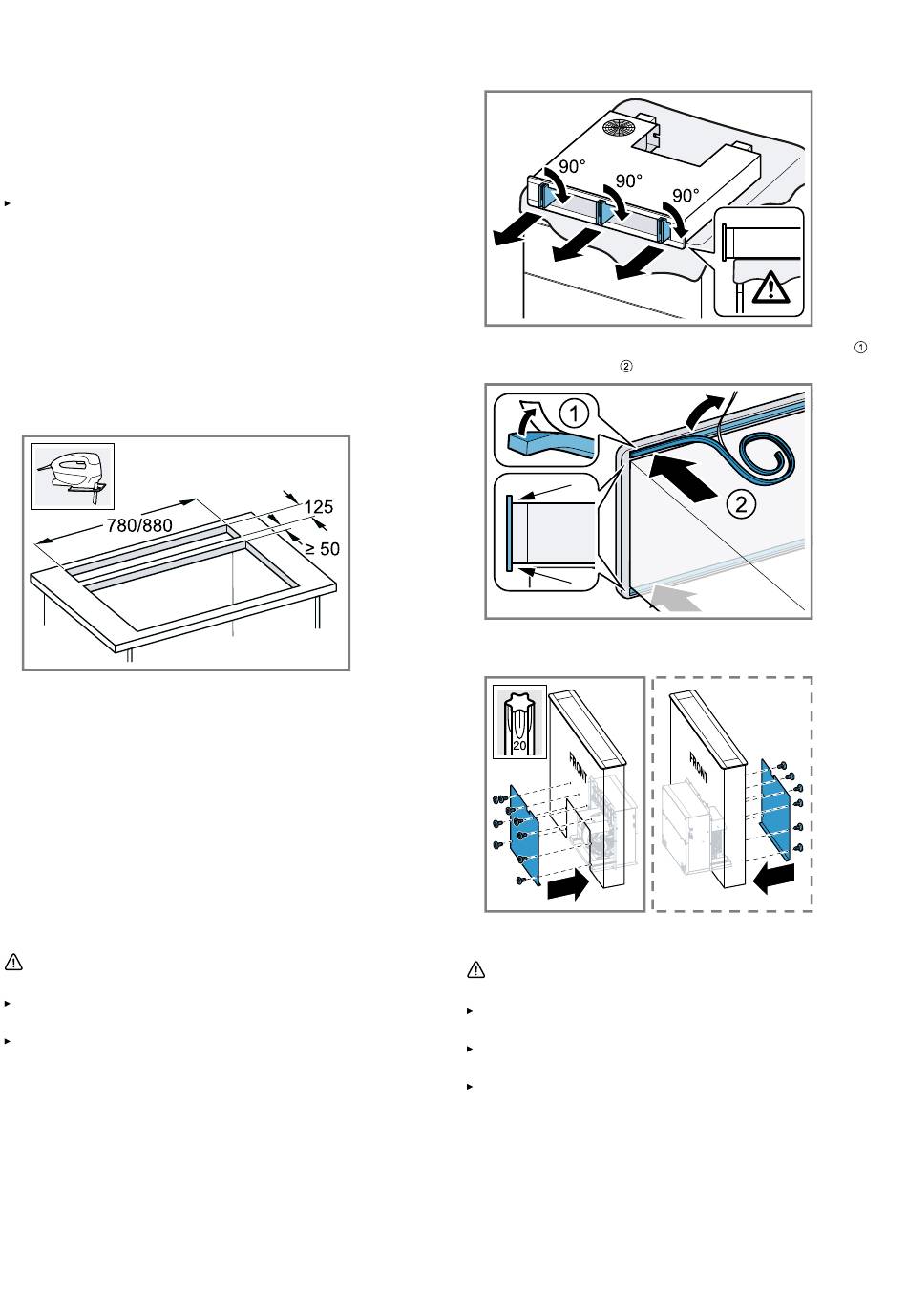 90°
90°
90°

①
②

①
②

780/880
125
≥ 50

20
FRONT
FRONT