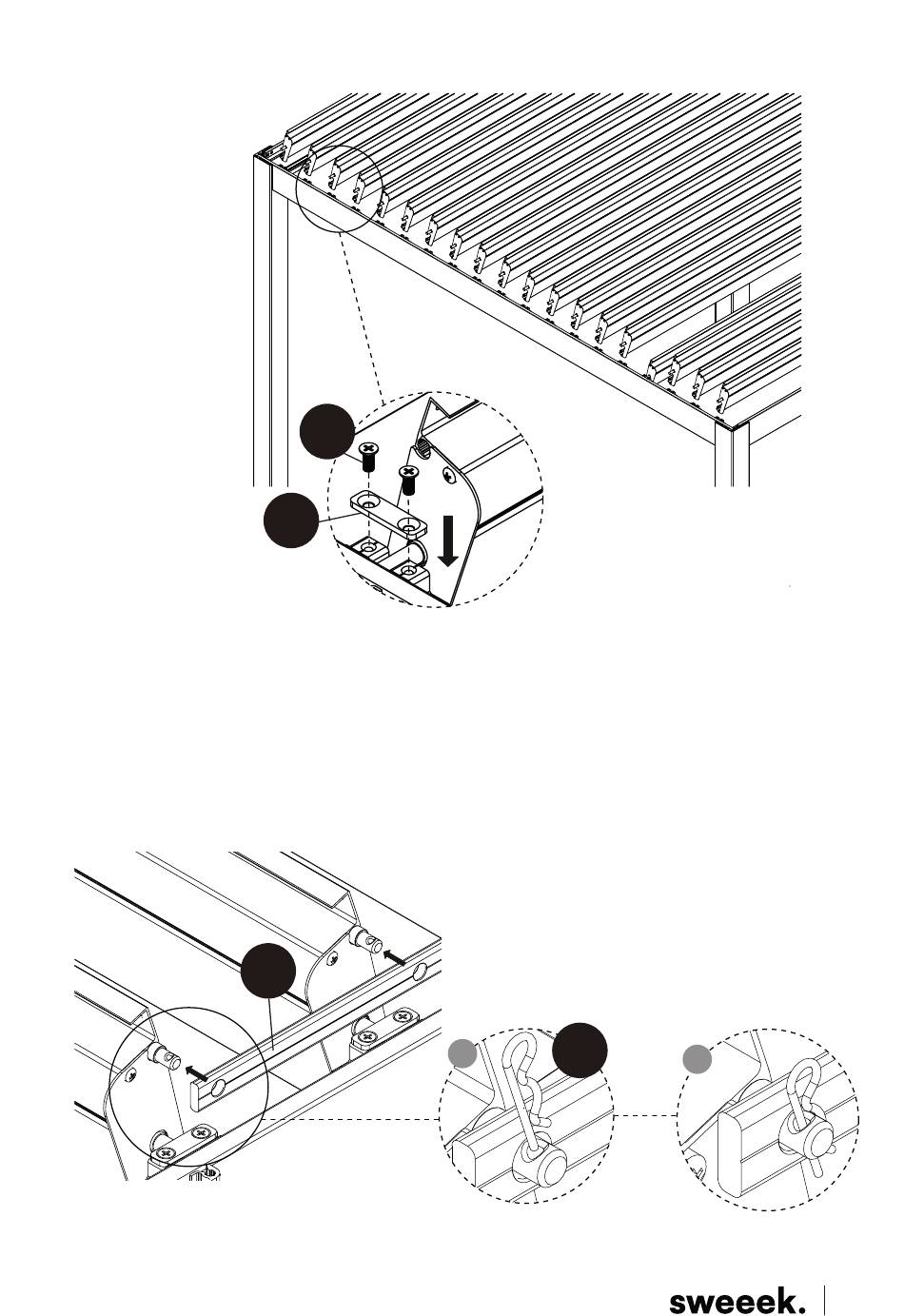 sweeek.