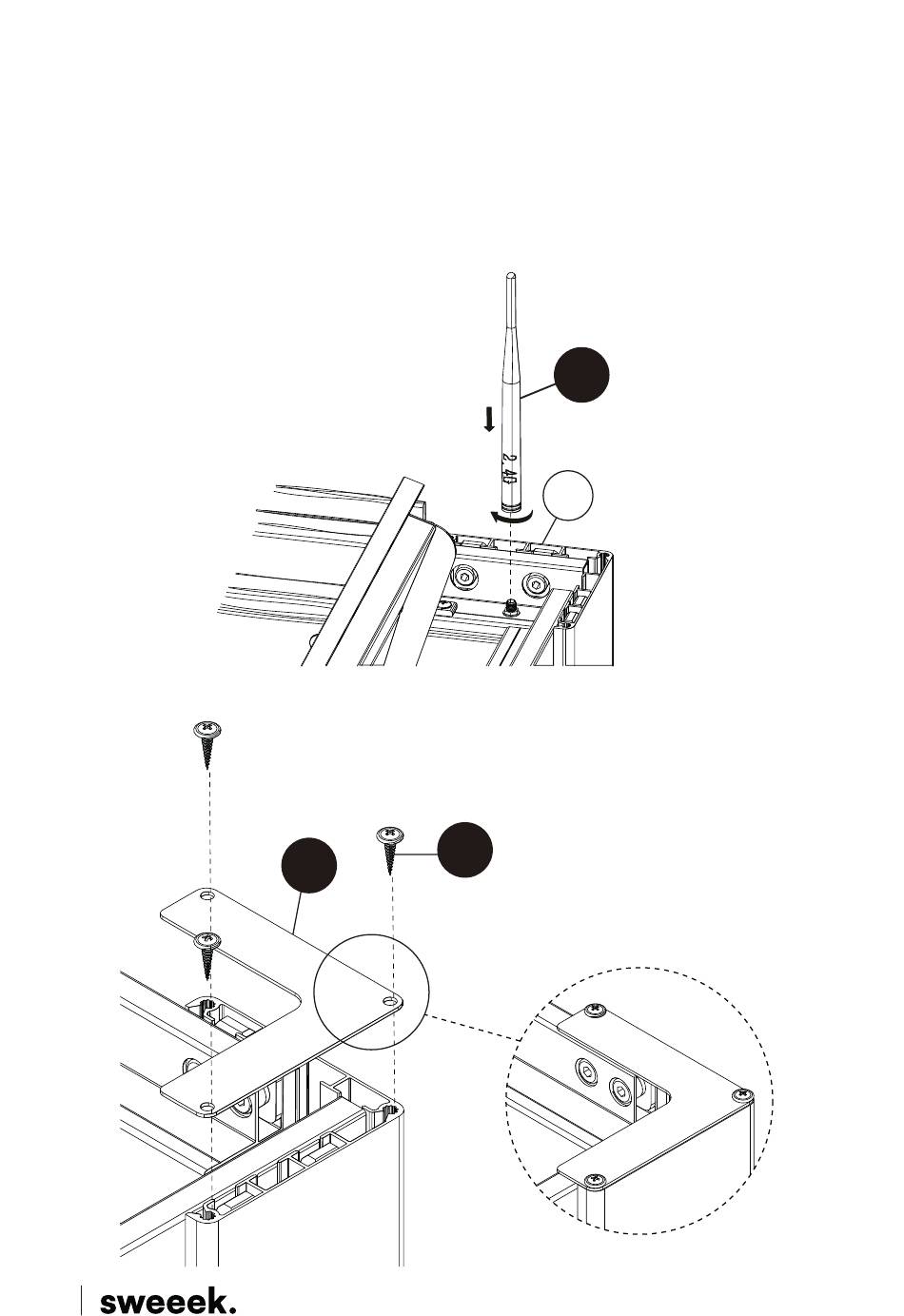 2.4G

sweeek.