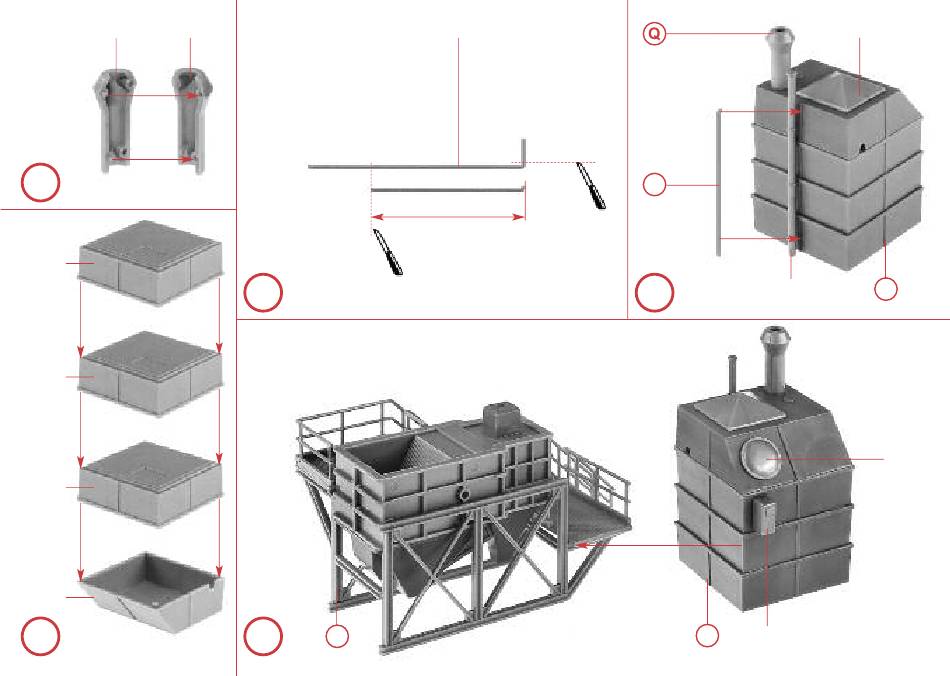 Q