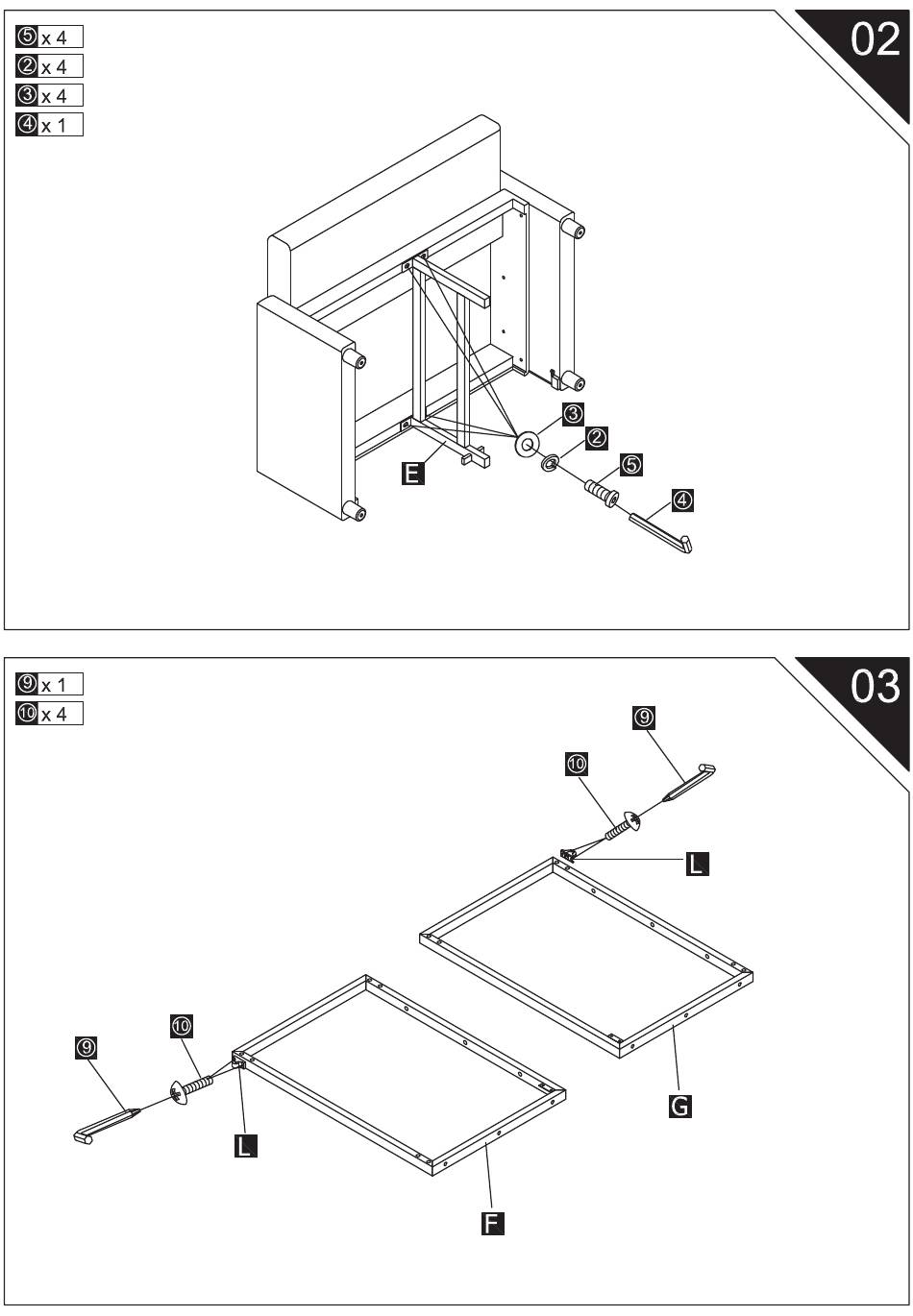 ⑤ x 4
② x 4
③ x 4
④ x 1

02

③
②
⑤
④
E

⑨ x 1
⑩ x 4

03

⑨
⑩
L
G
⑩
⑨
L
F