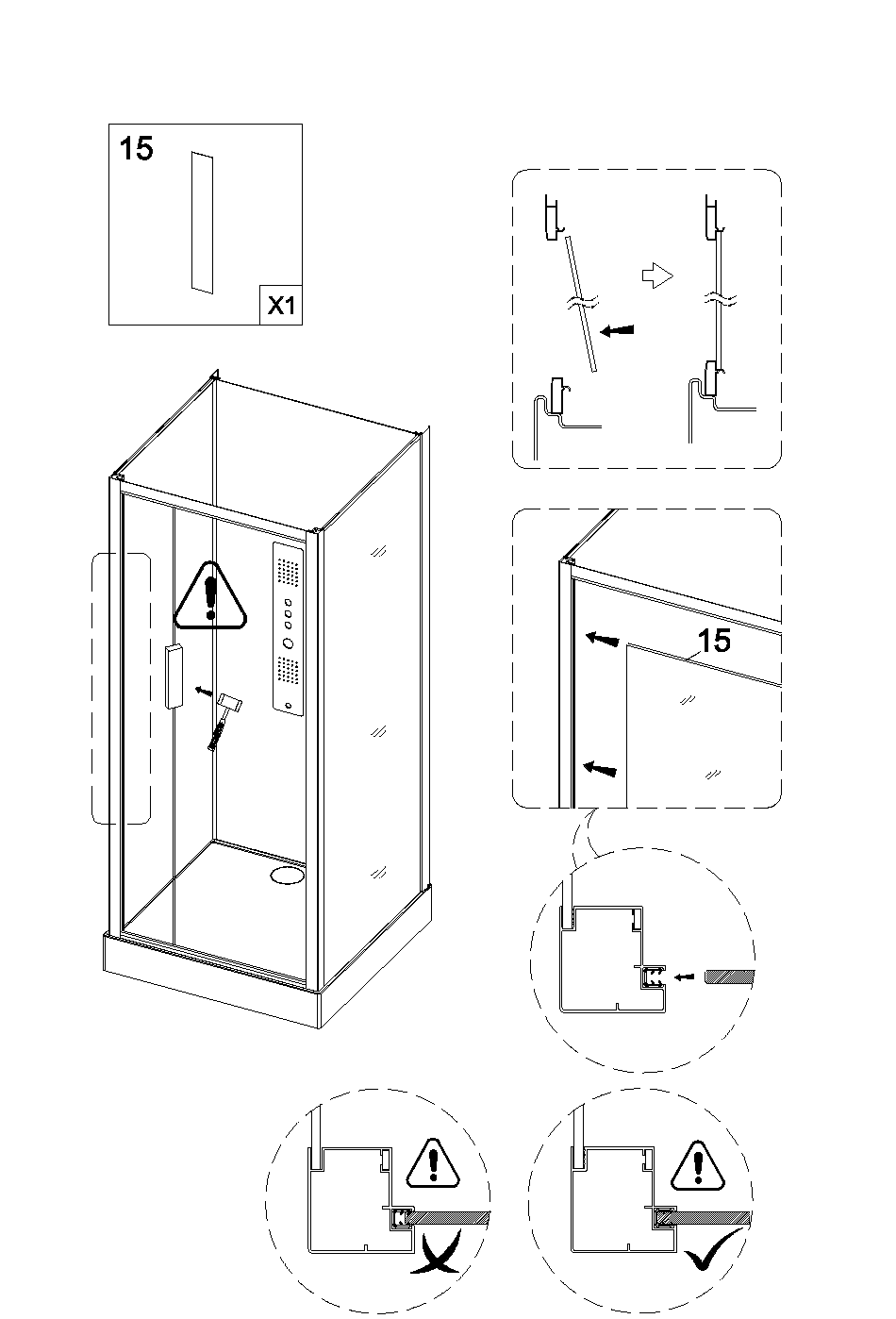 15

X1

15