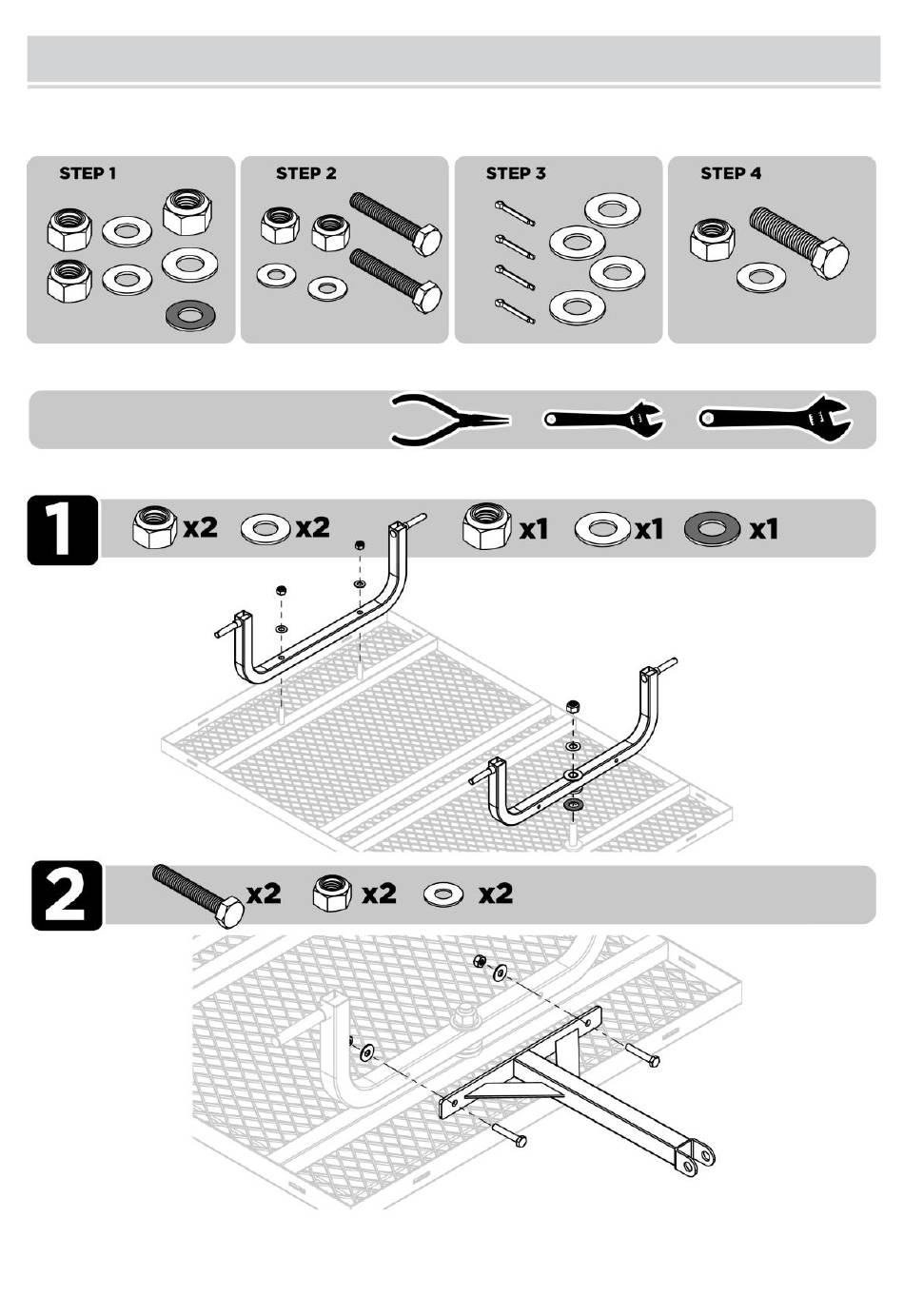 STEP 1

STEP 2

STEP 3

STEP 4

1 x2 x2 x1 x1 x1

2 x2 x2 x2