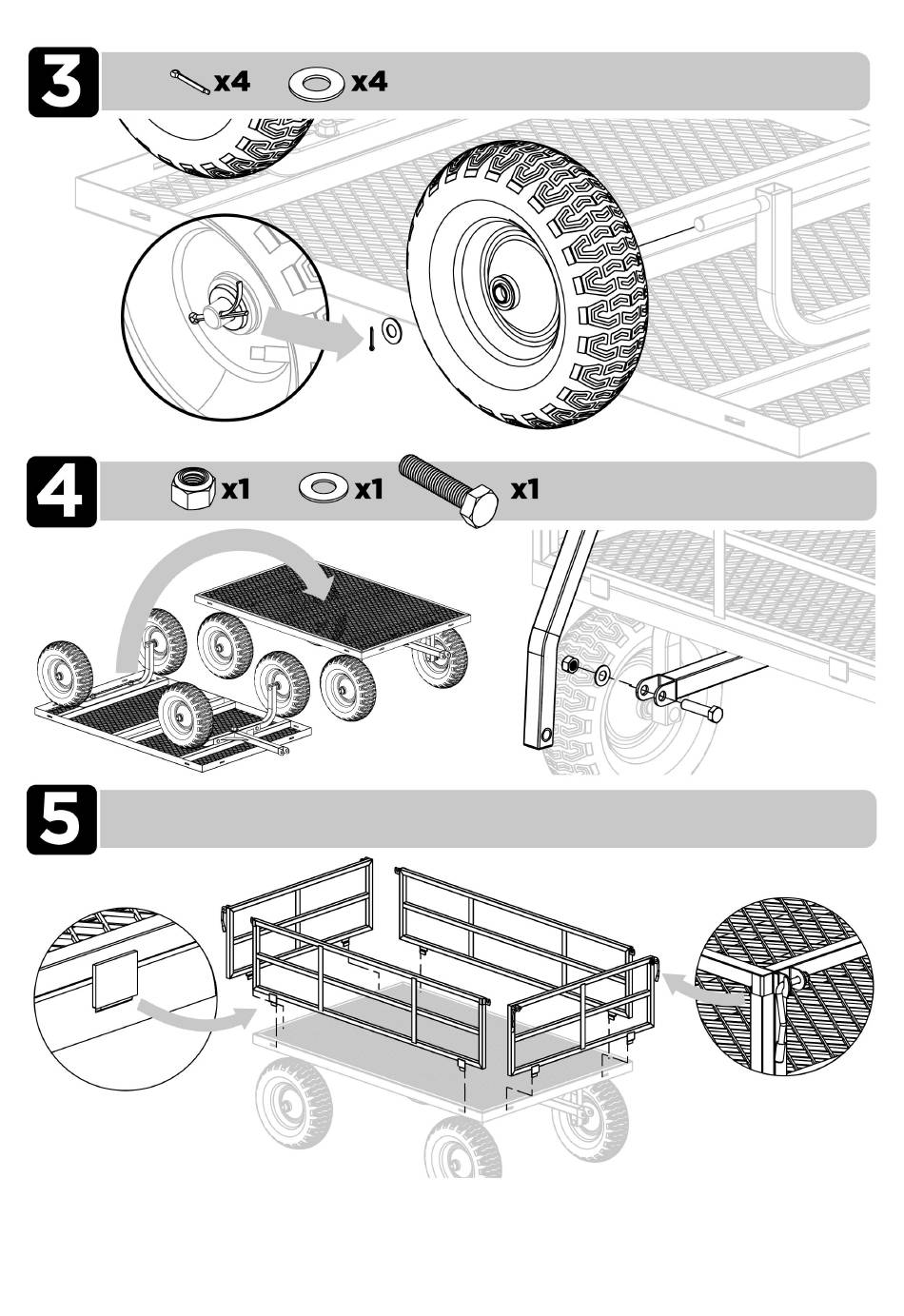 3

x4 x4

4

x1 x1 x1

5