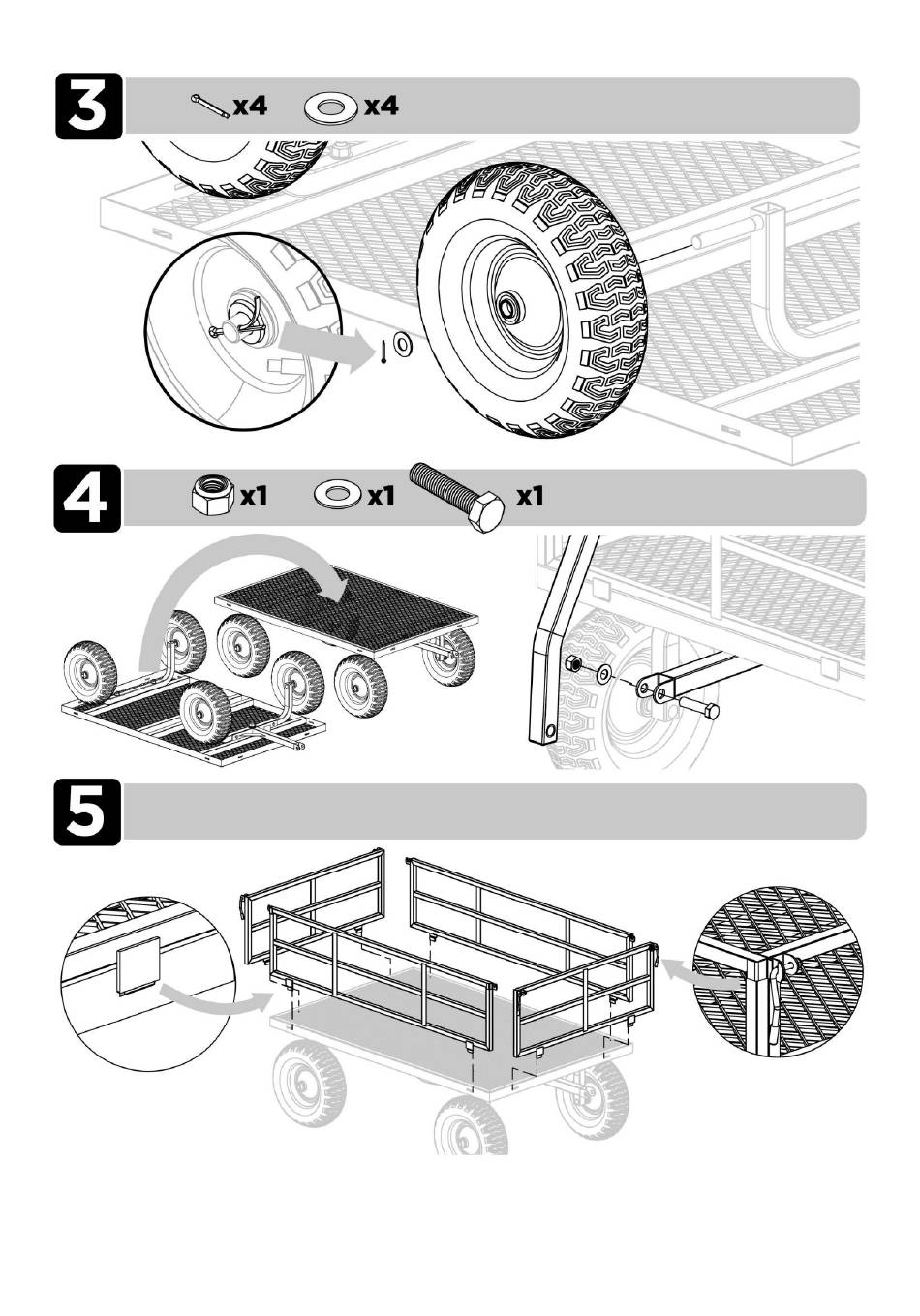 3

x4 x4

4

x1 x1 x1

5