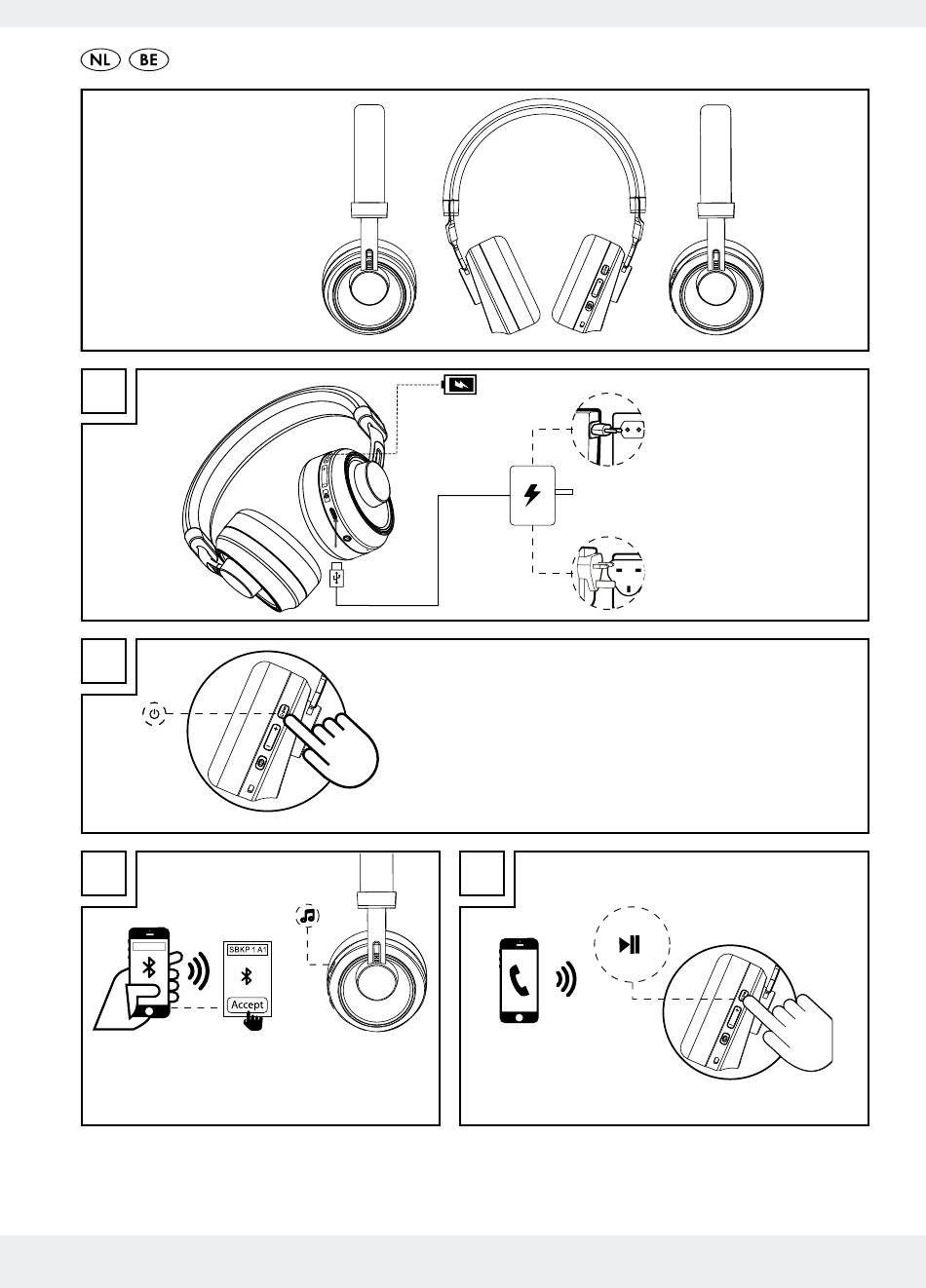 NL BE

SBKP 1 A1

Accept