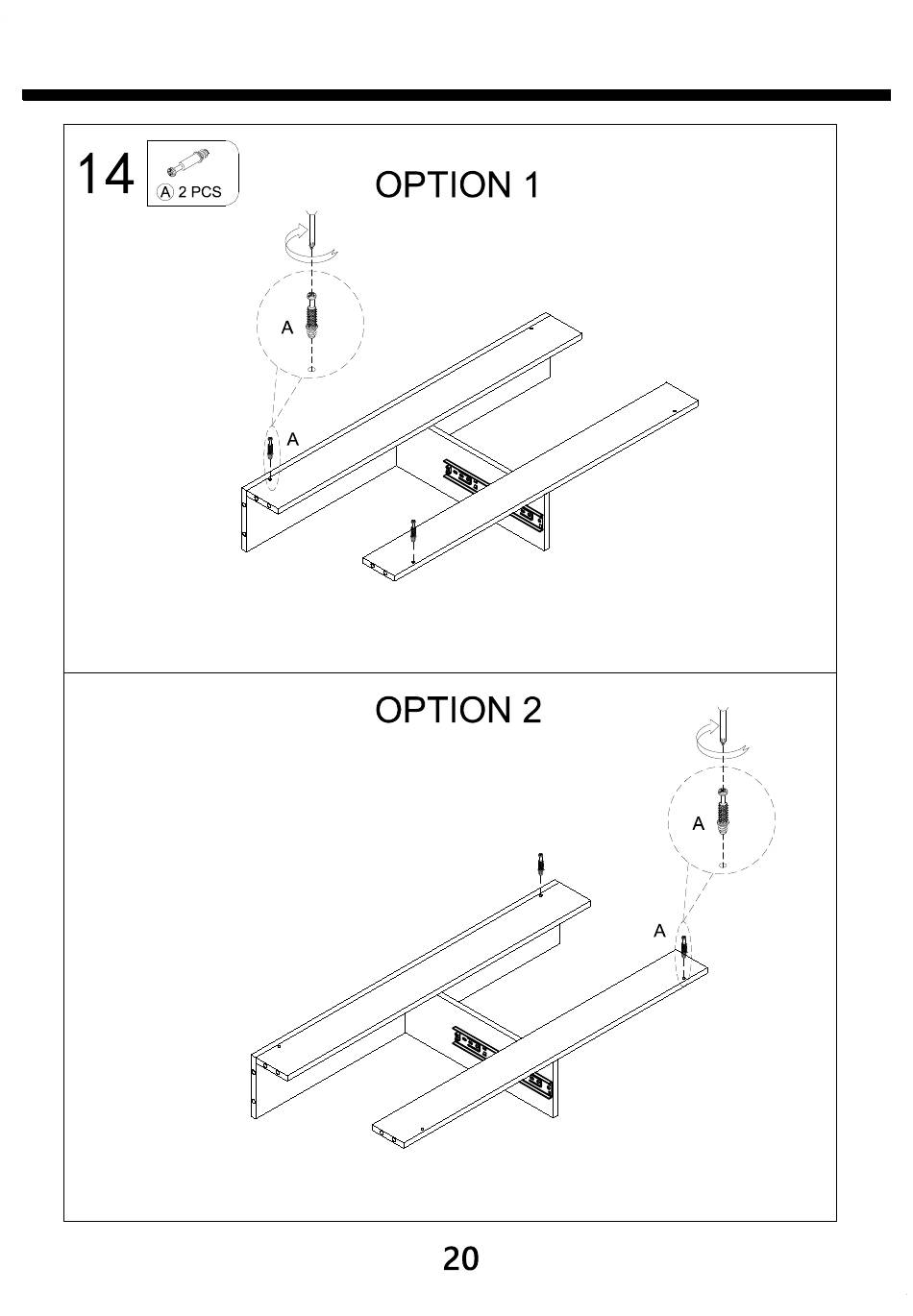 14

A 2 PCS

OPTION 1

A

A

OPTION 2

A

A

20