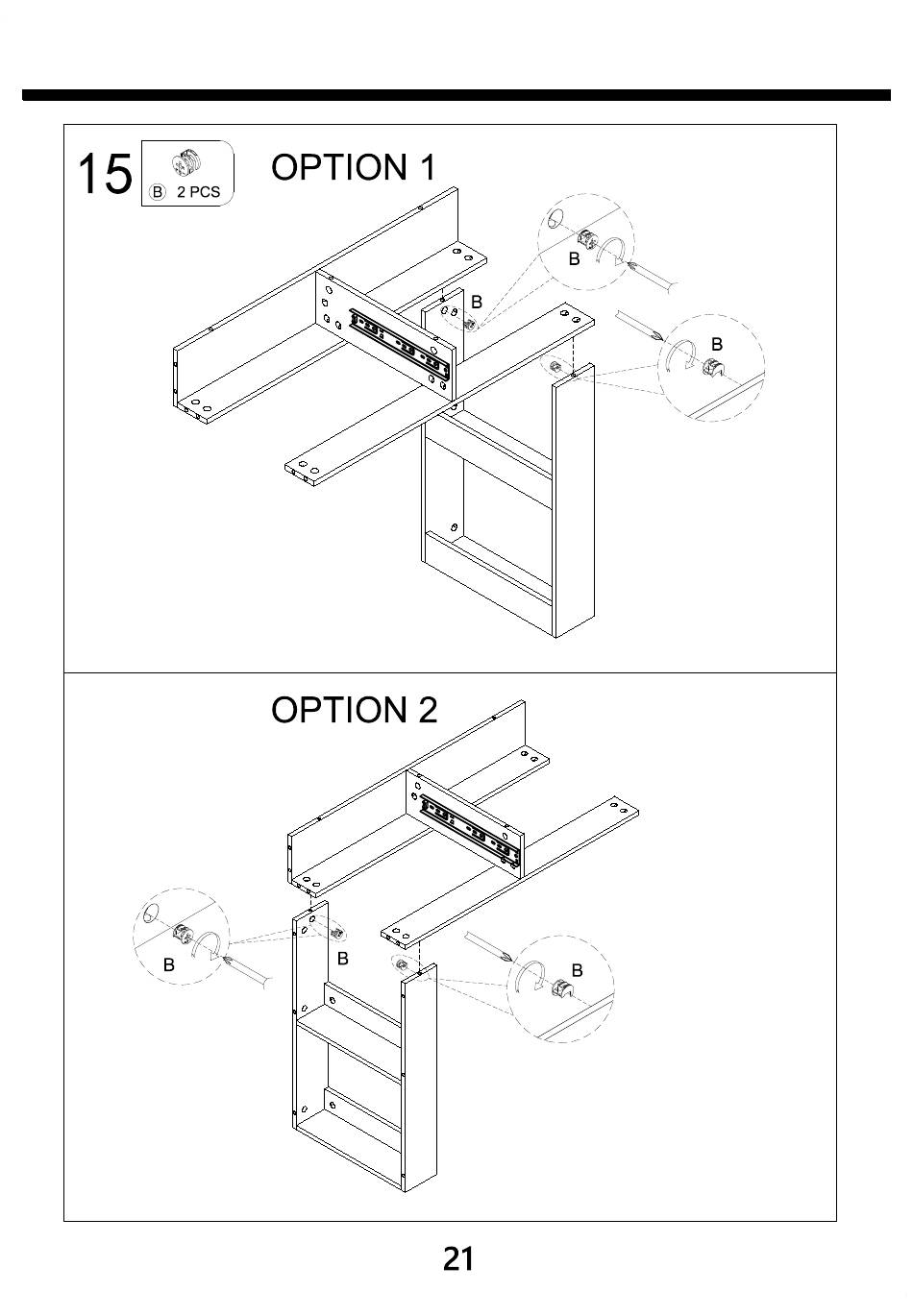 15

B 2 PCS

OPTION 1

B

B

B

OPTION 2

B

B

B

21