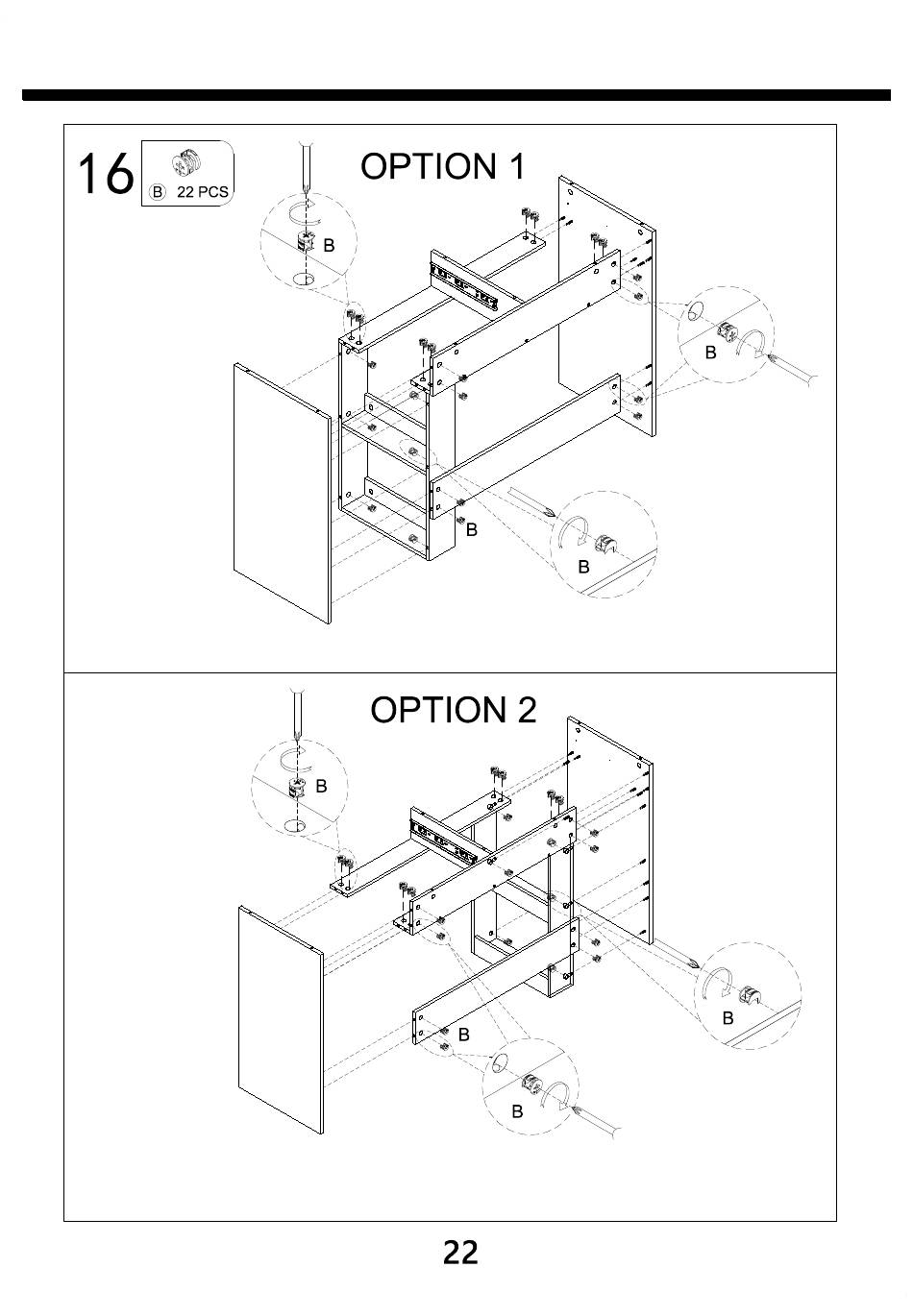 16

B 22 PCS

OPTION 1

B

B

B

B

OPTION 2

B

B

B

B

22