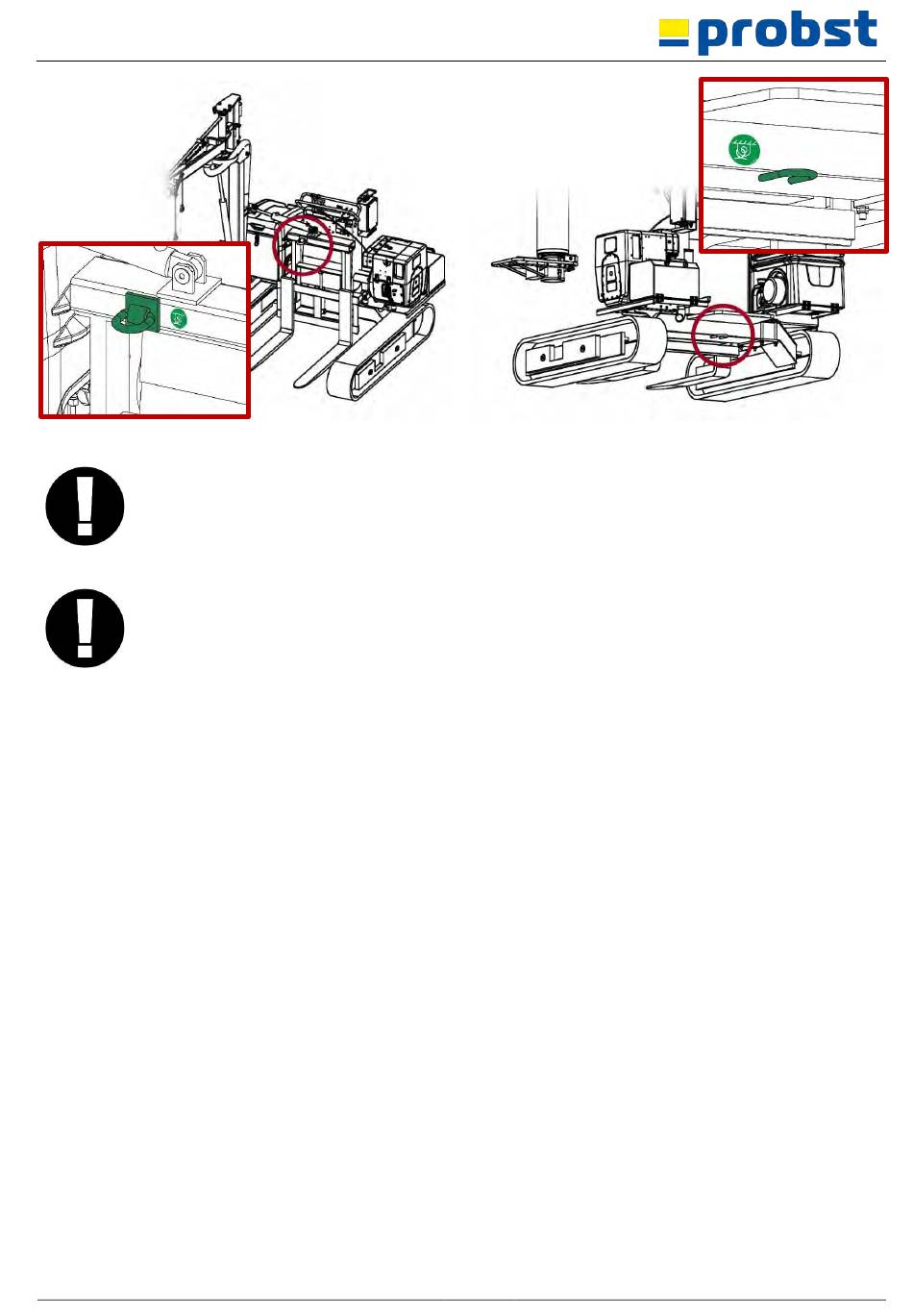 probst