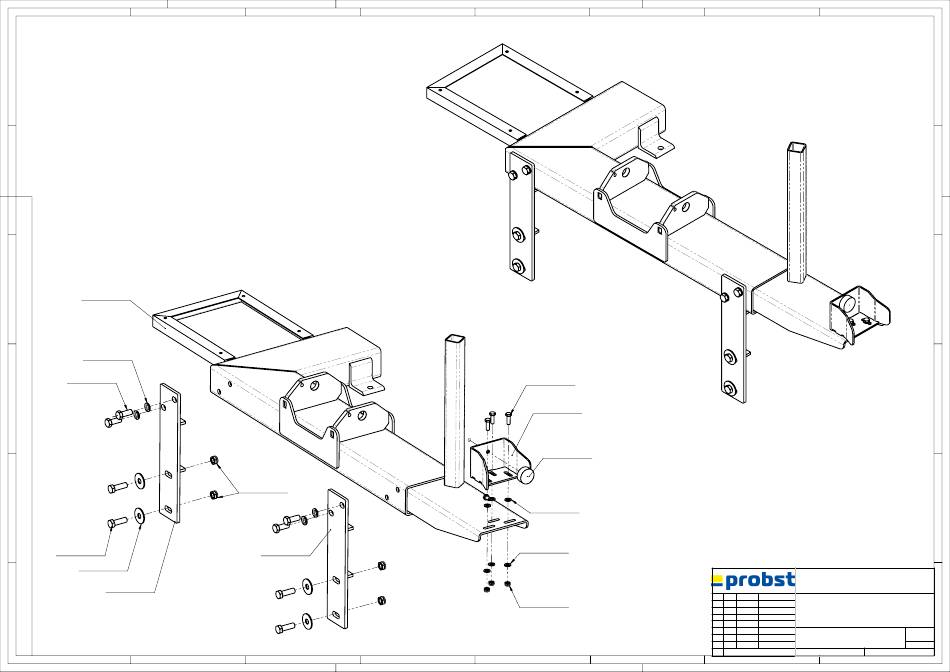 probst