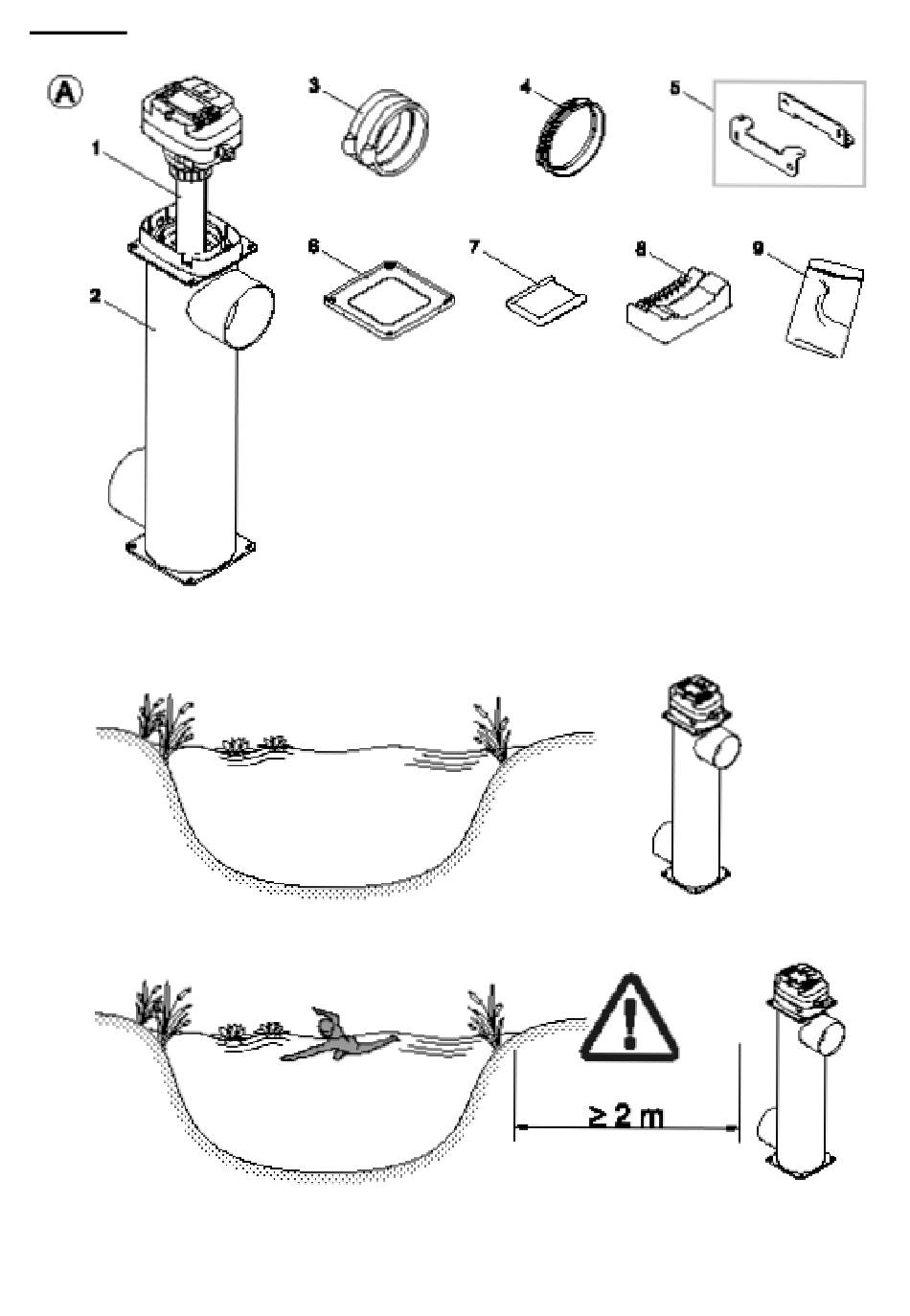 A

1
2
3
4
5
6
7
8
9

$\geq 2$ m