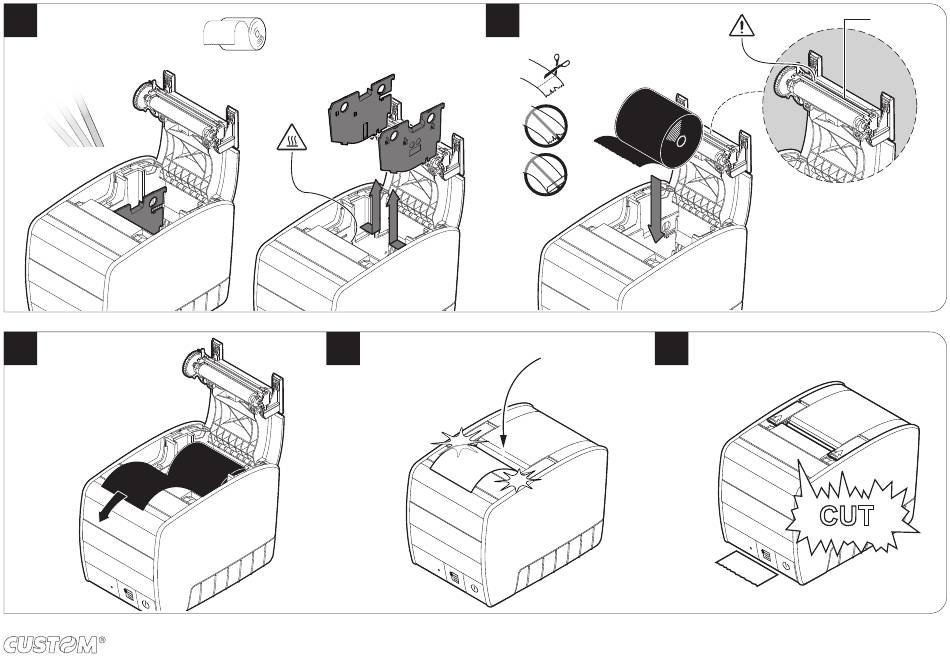 CUT

CUSTOM®