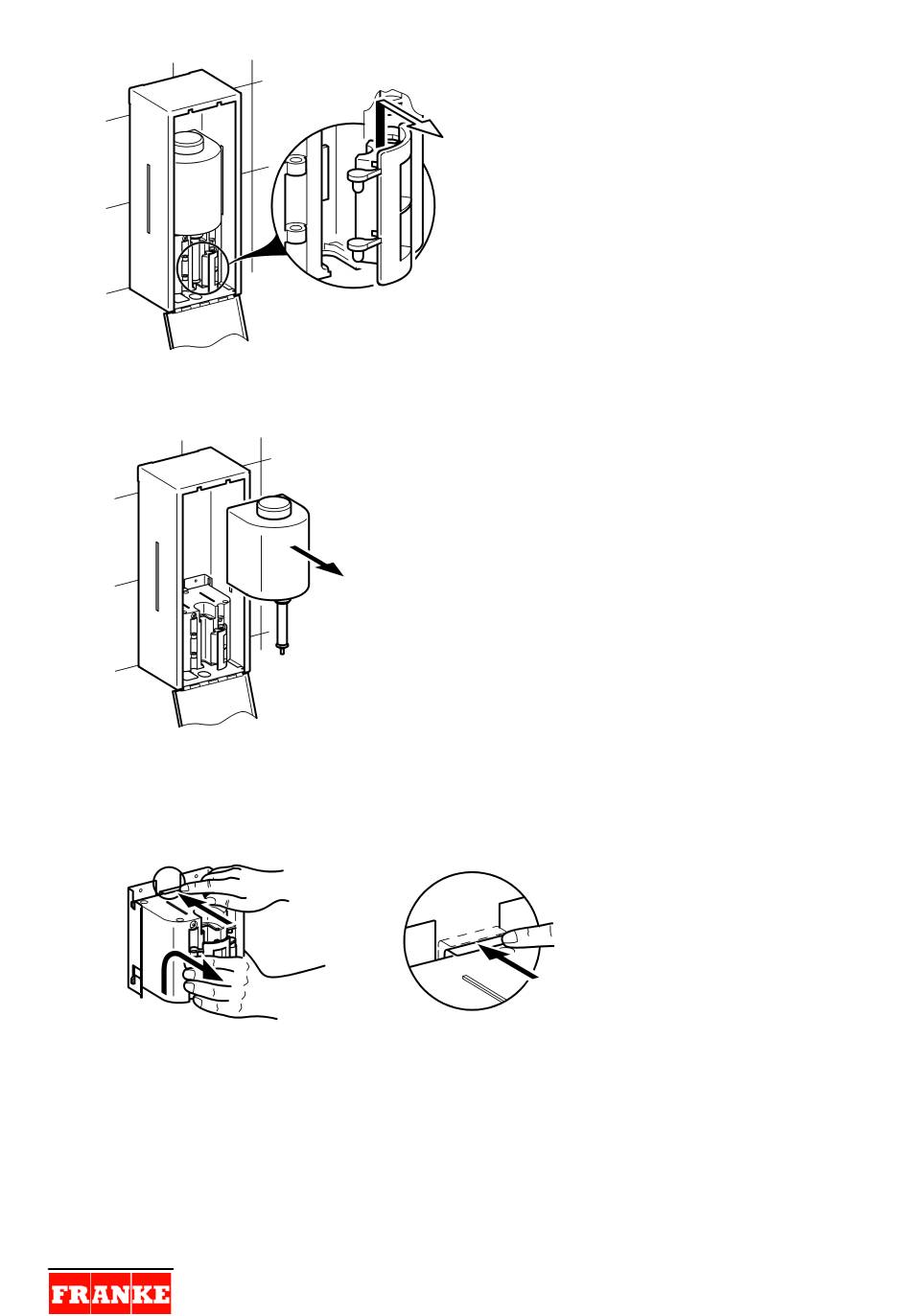 FRANKE