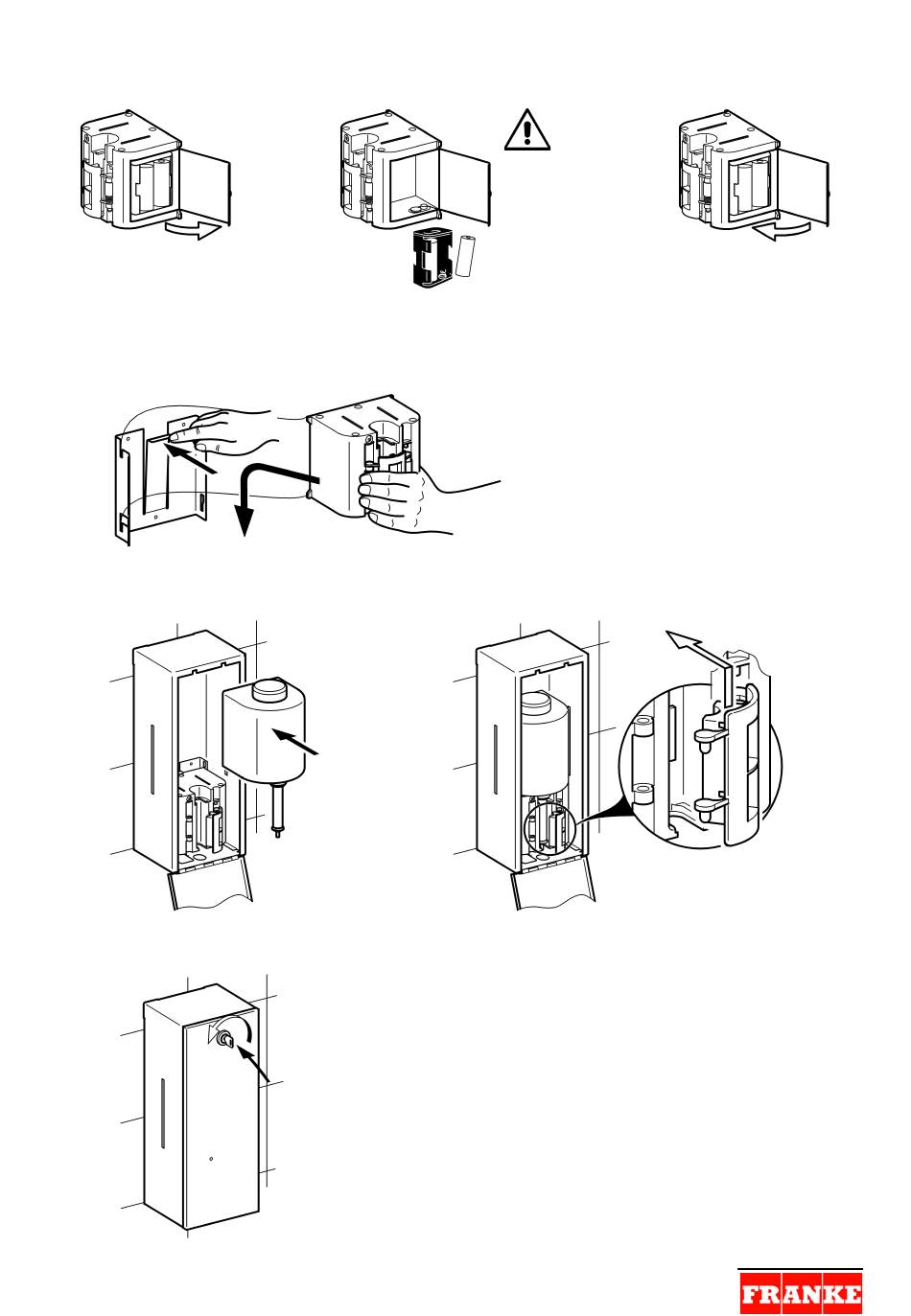 FRANKE