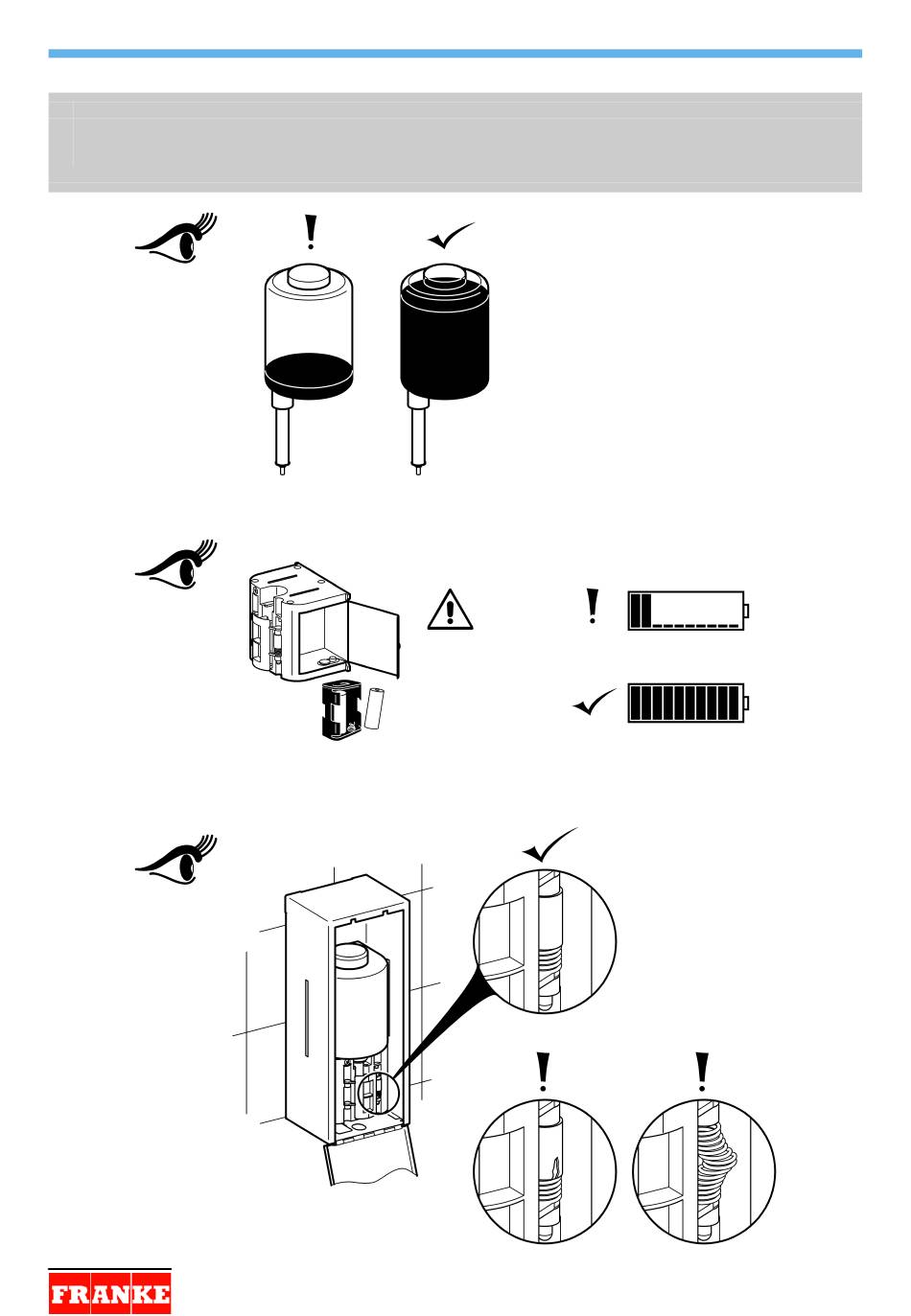 FRANKE