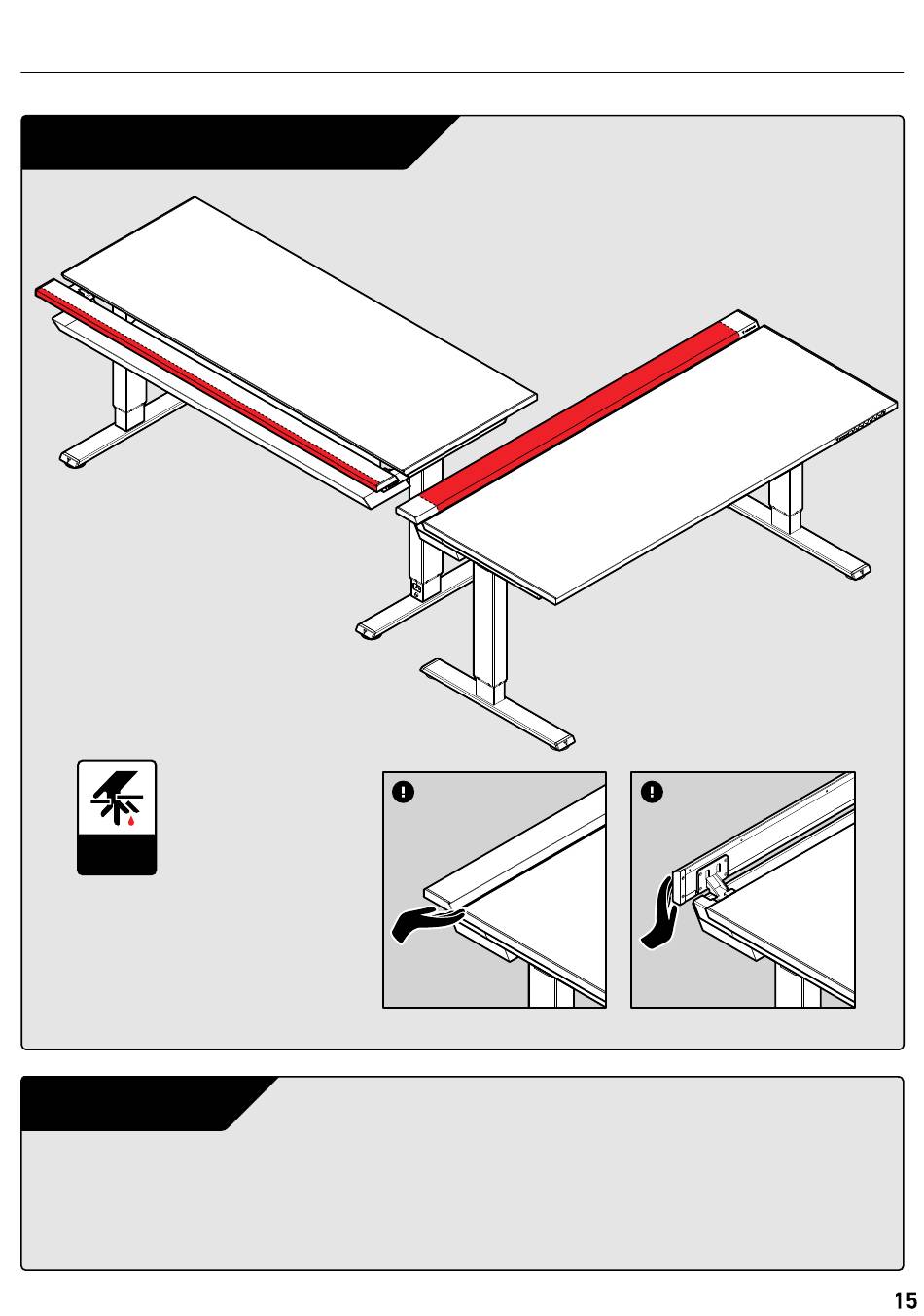 15