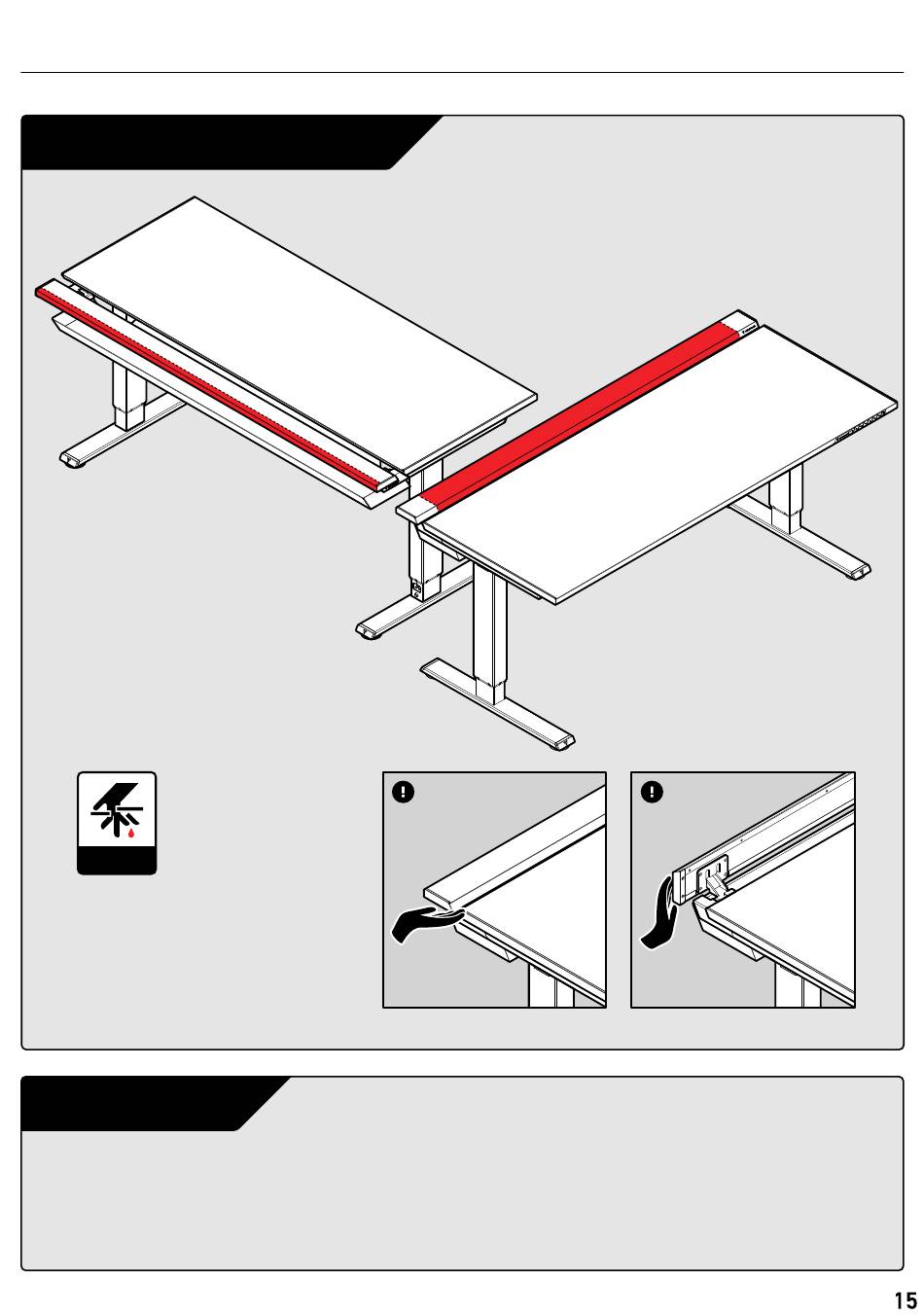 15