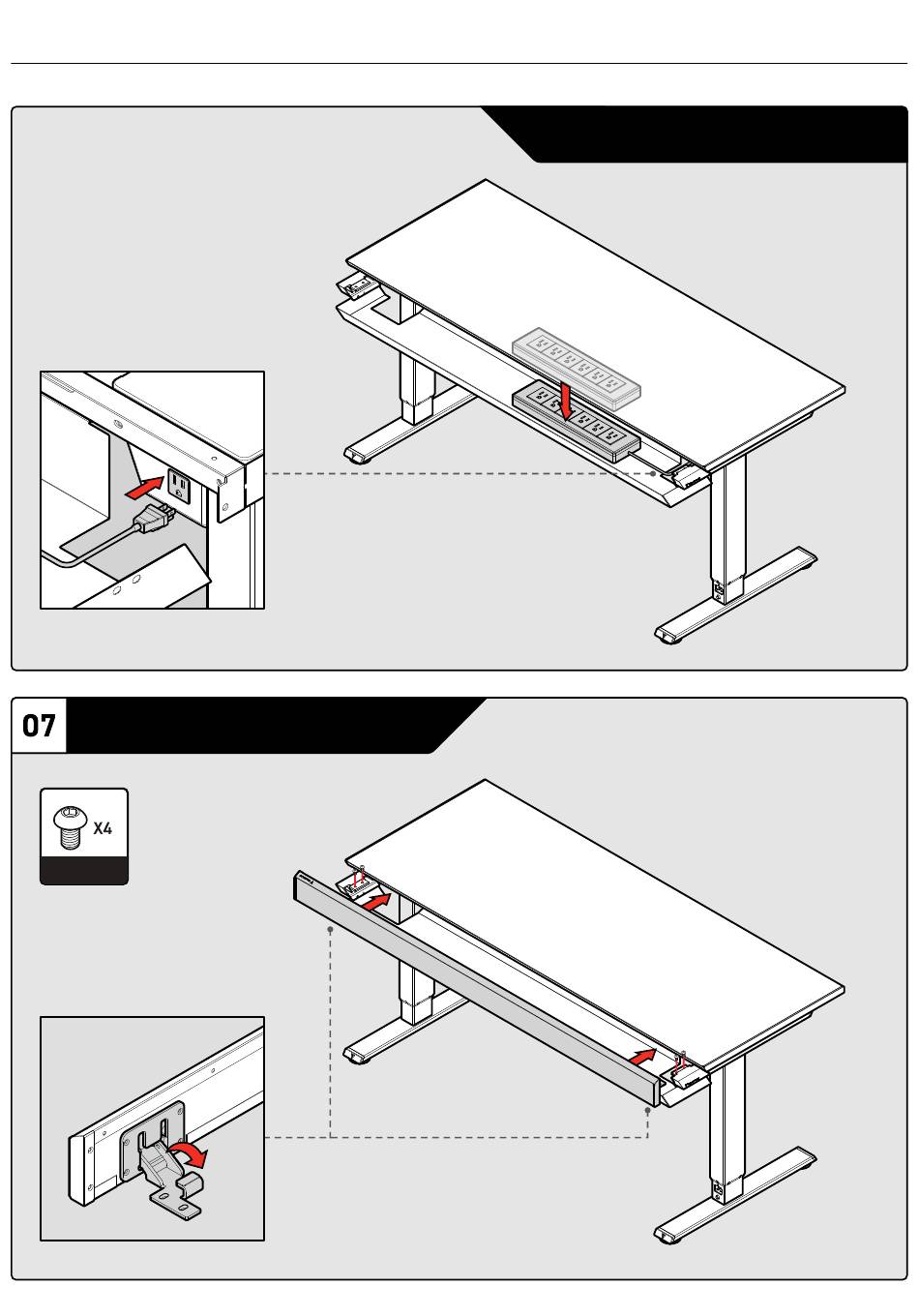 07

X4