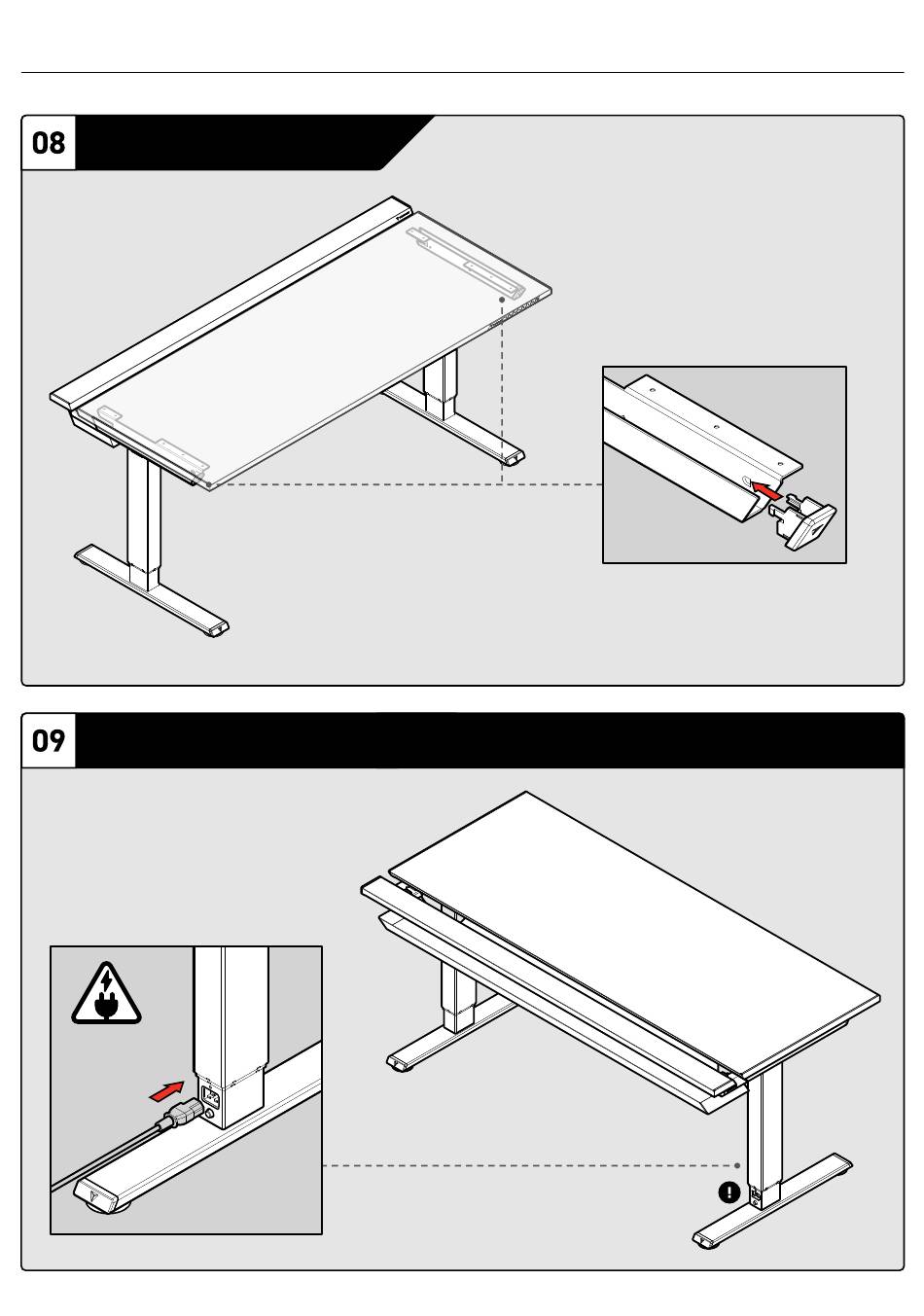 08

09