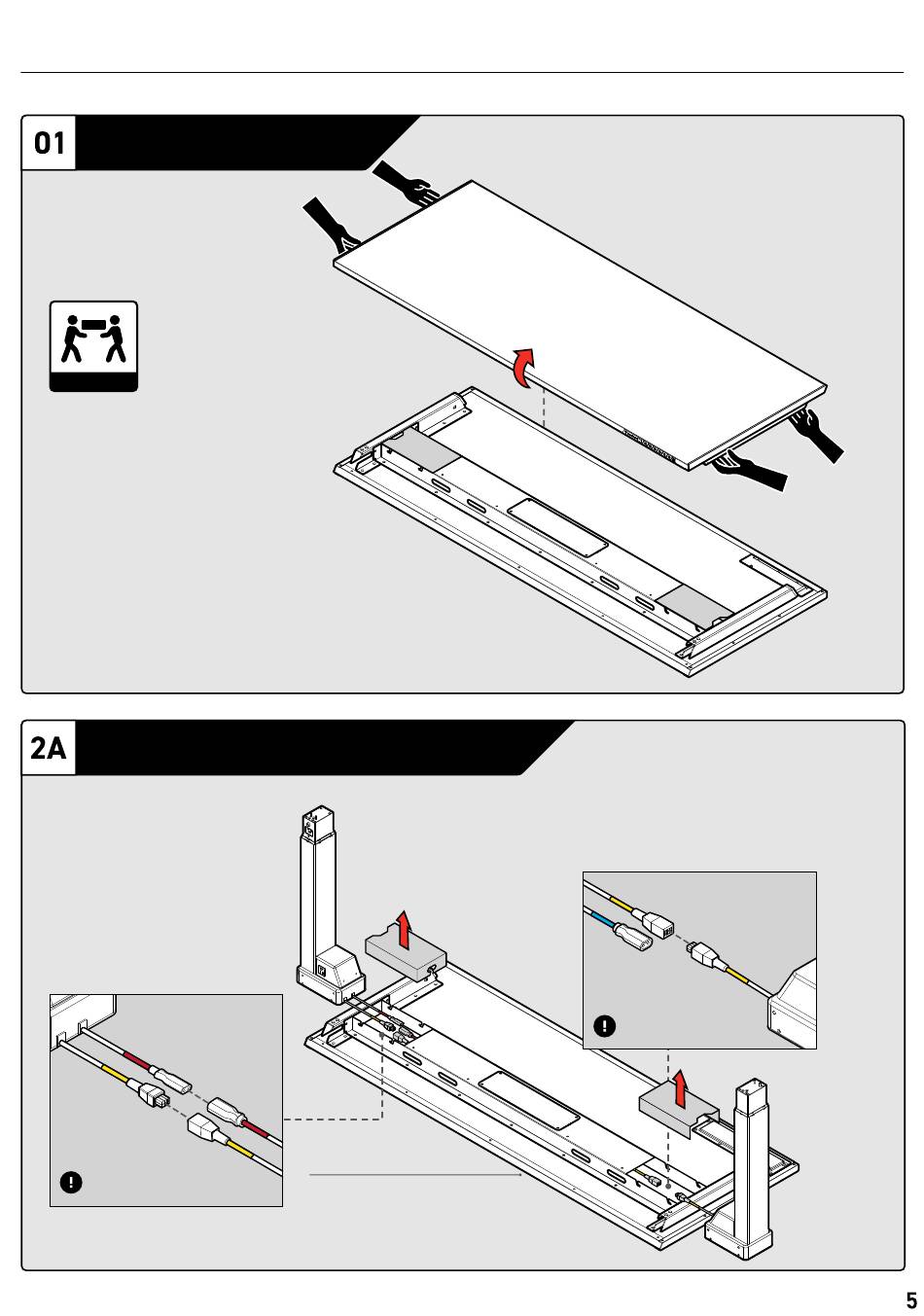 01

2A

5