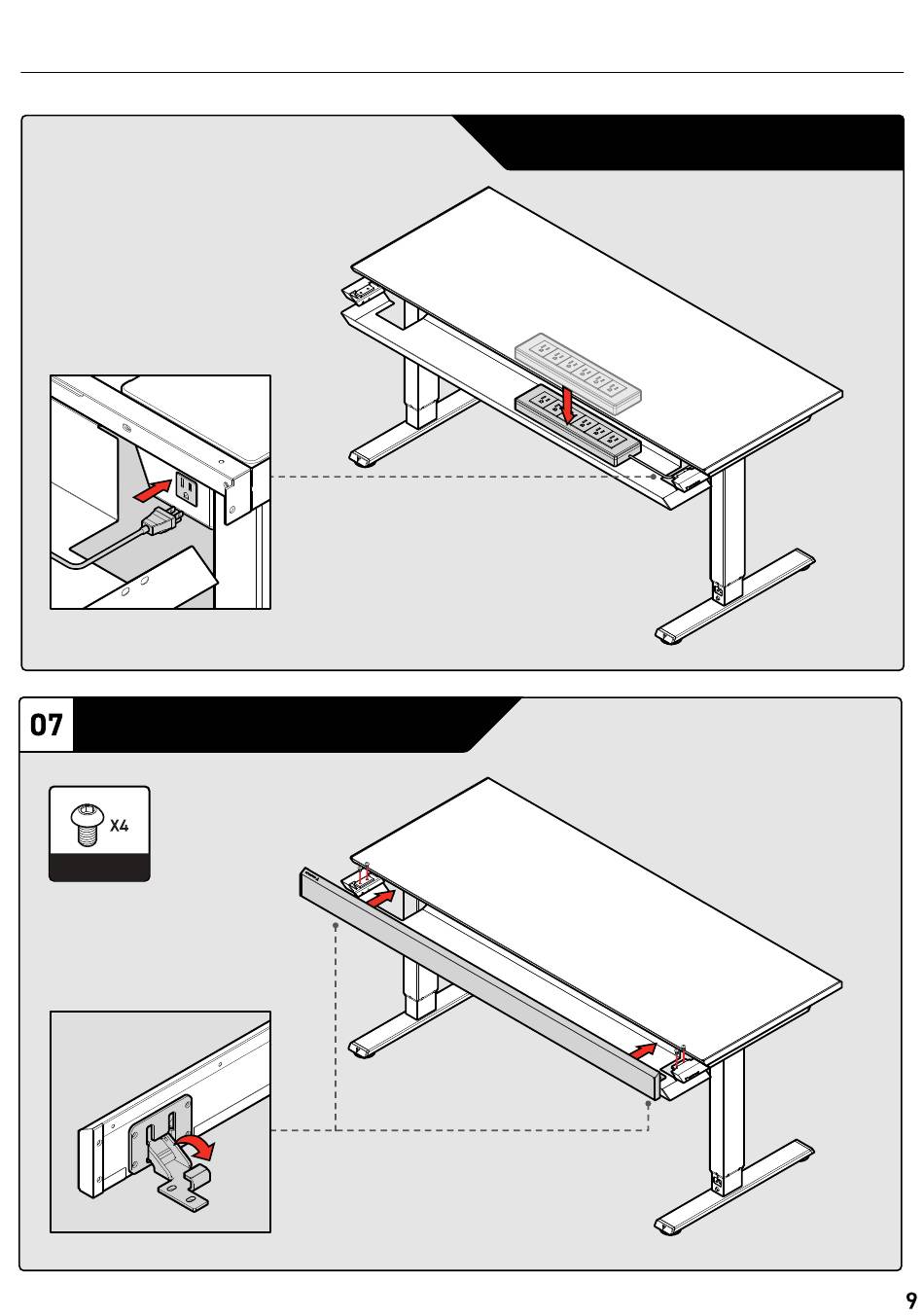 07

X4

9