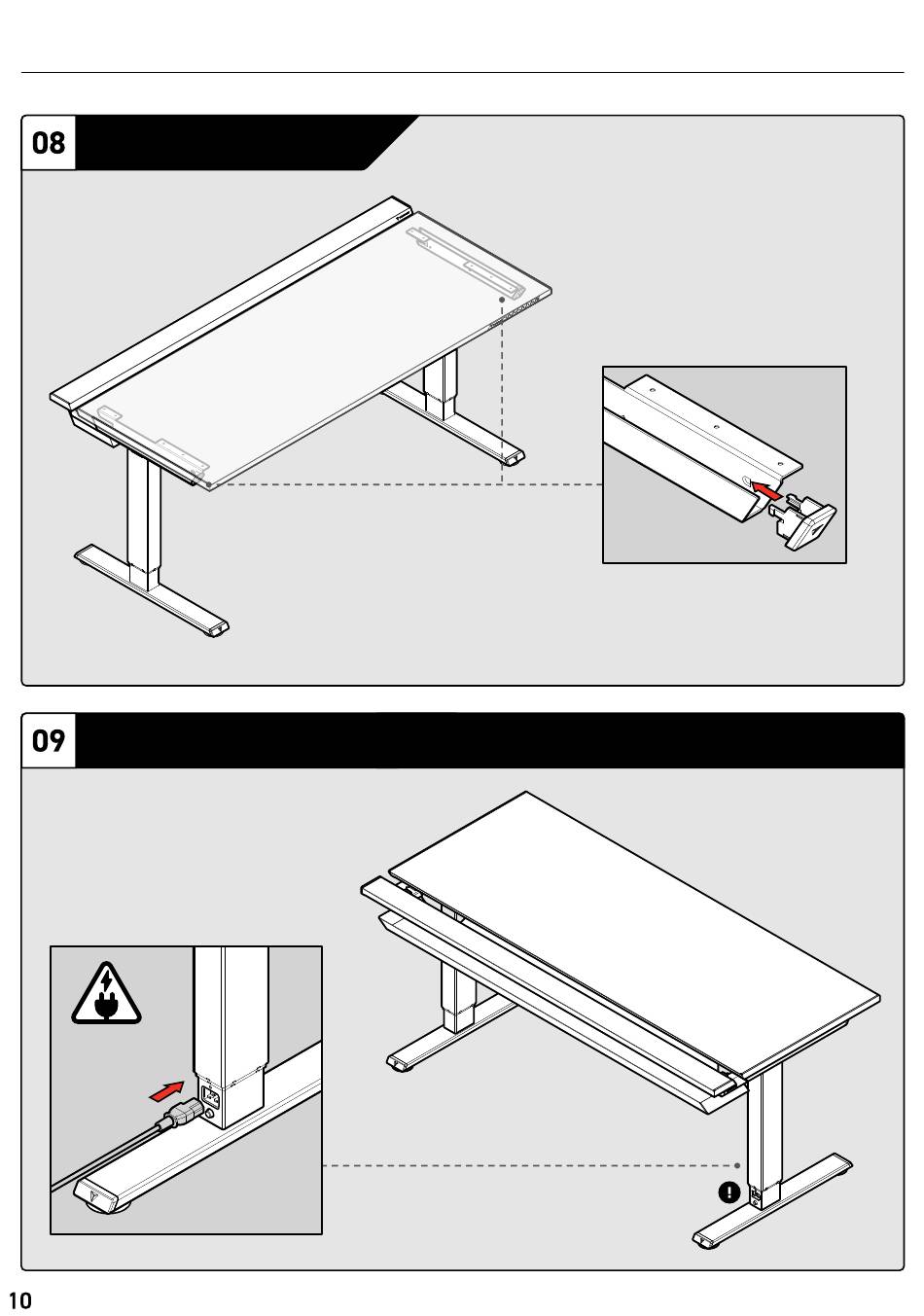 08

09

10