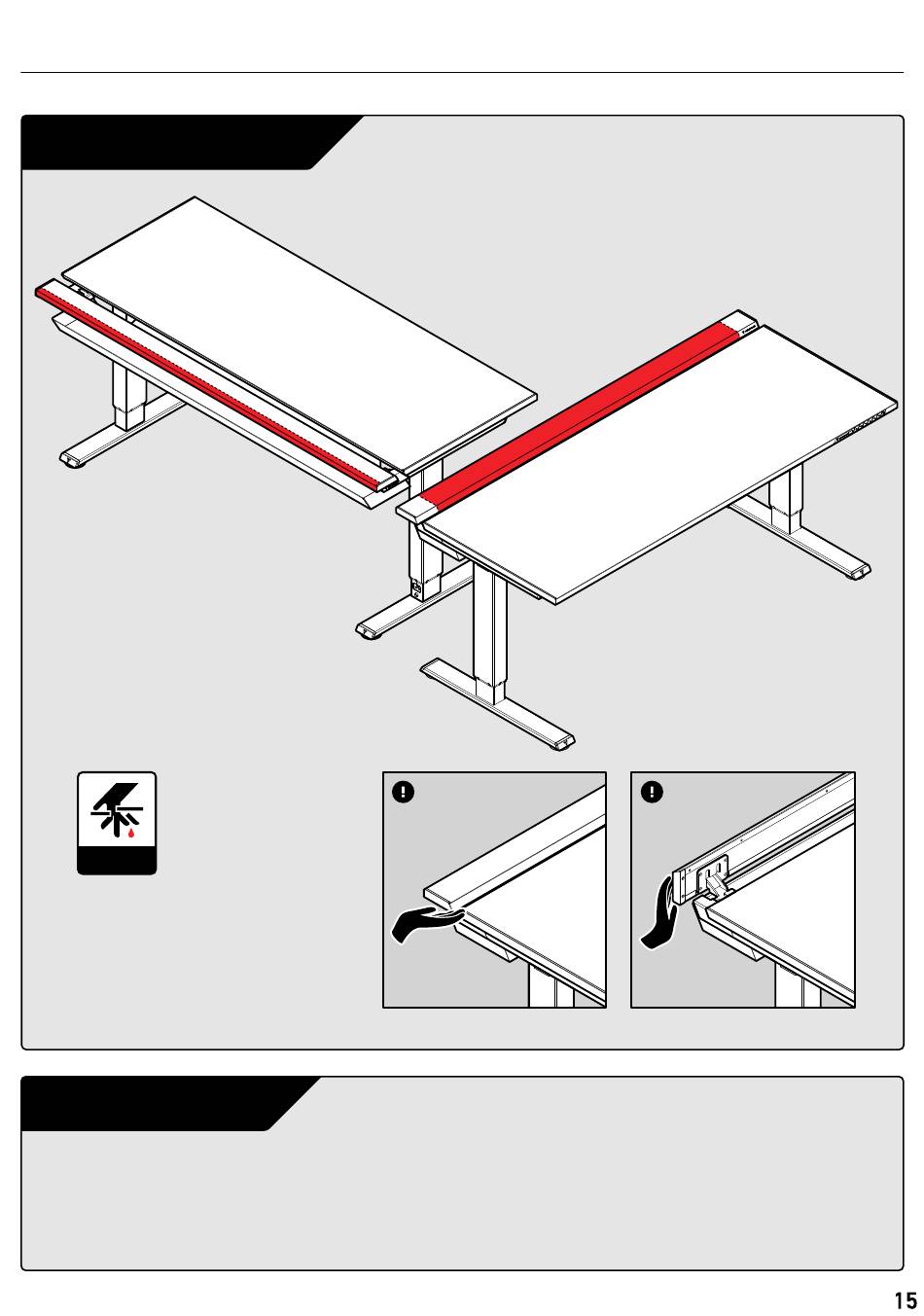 15