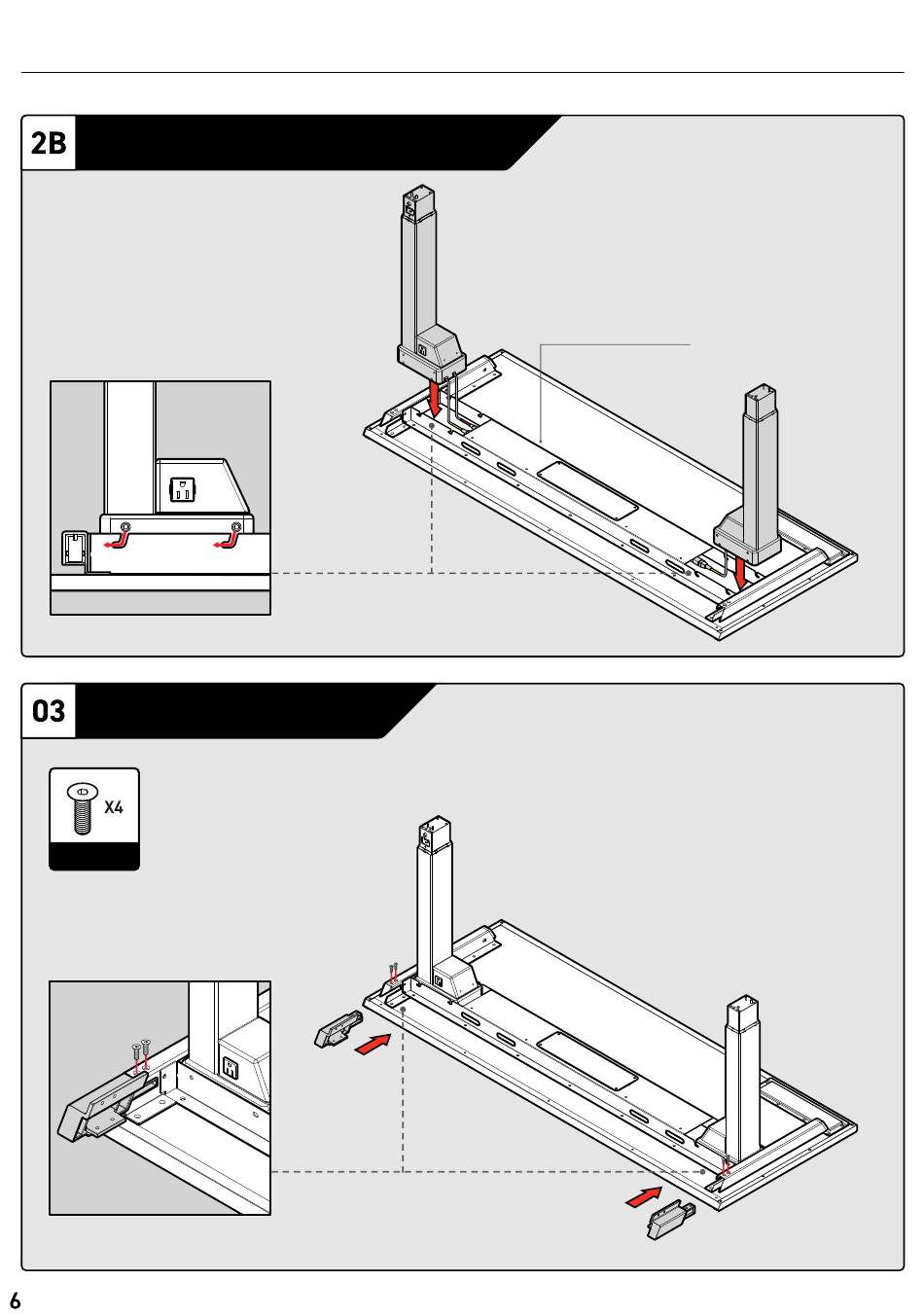 2B

03

X4

6