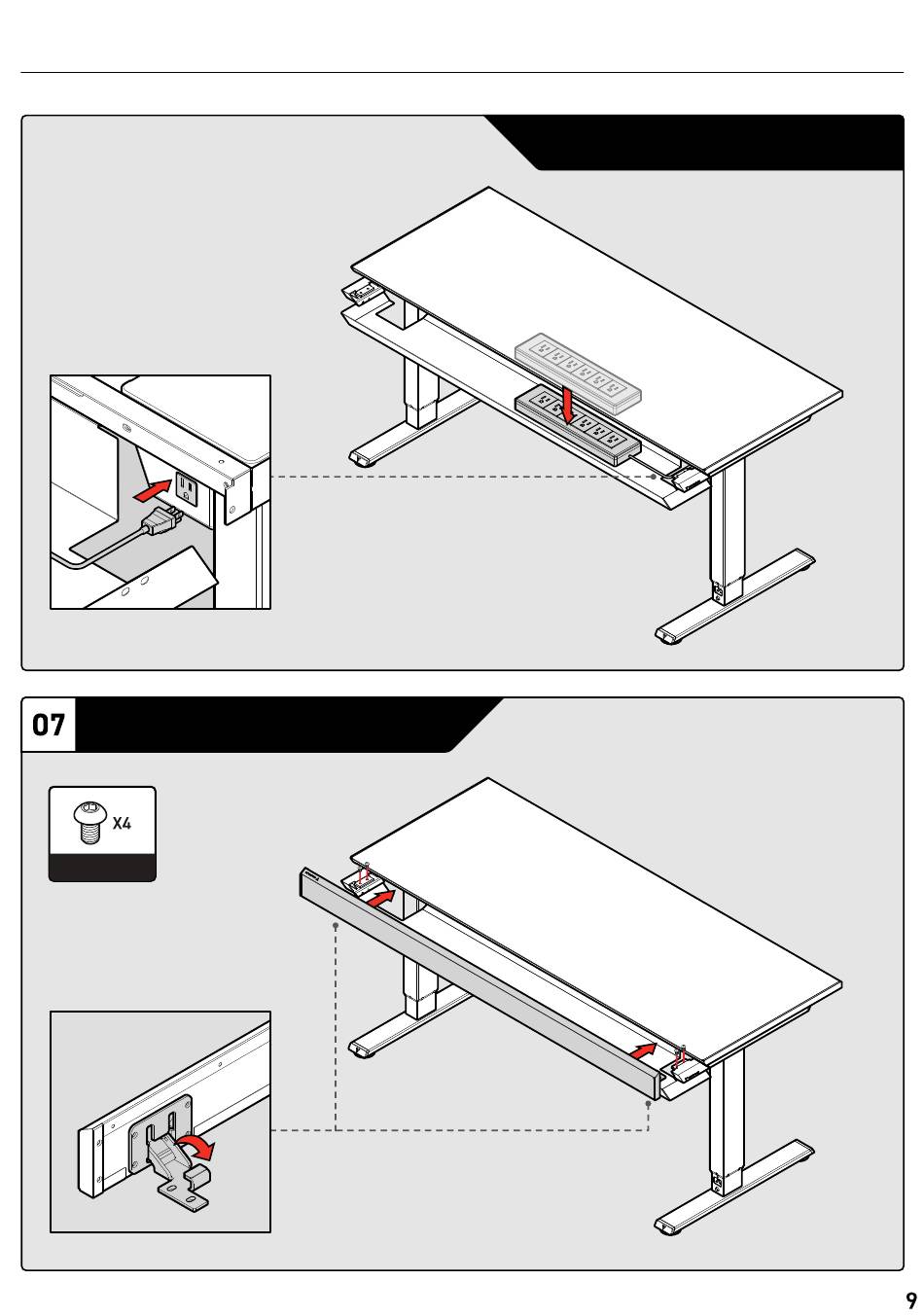 07

X4

9