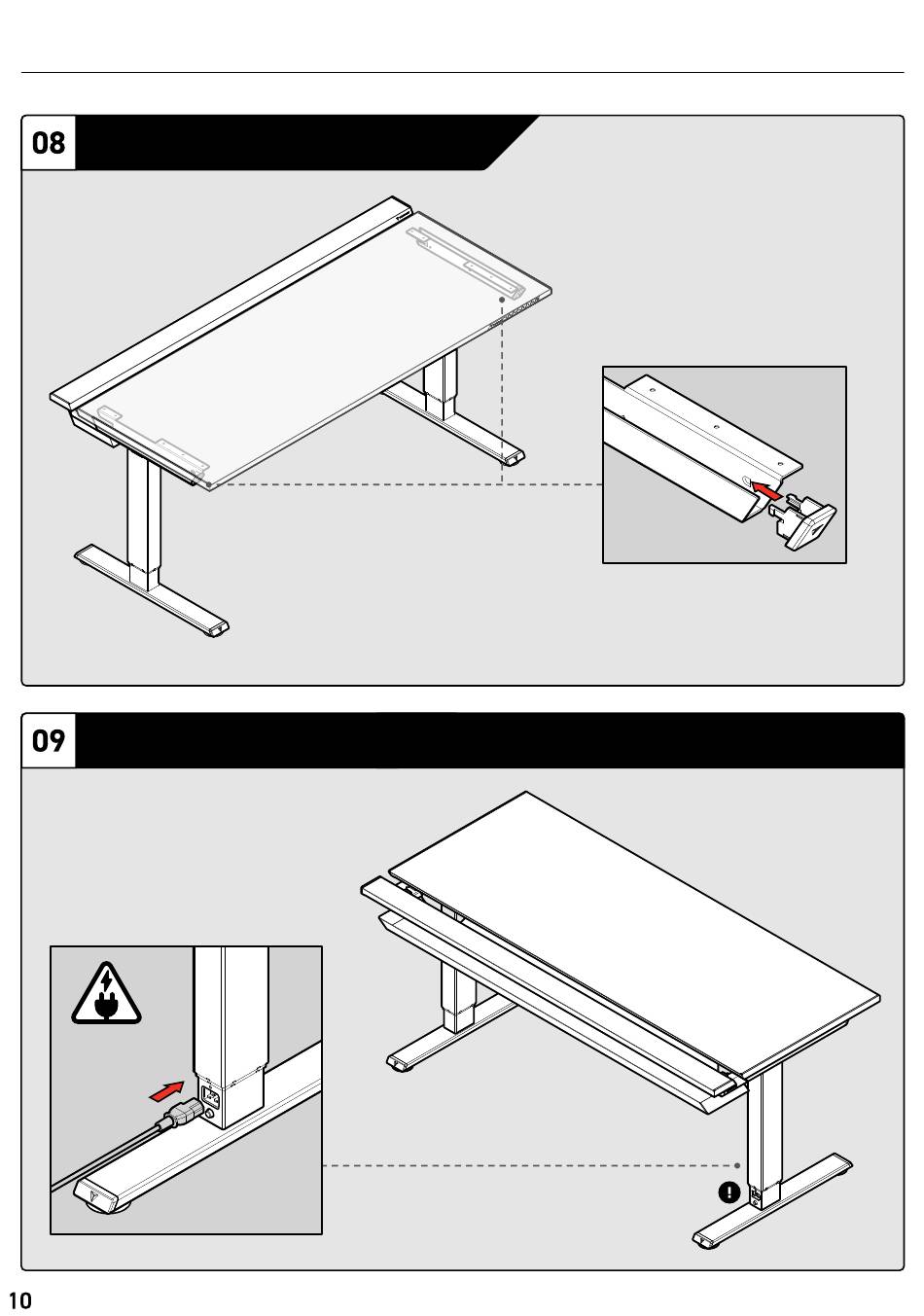 08

09

10