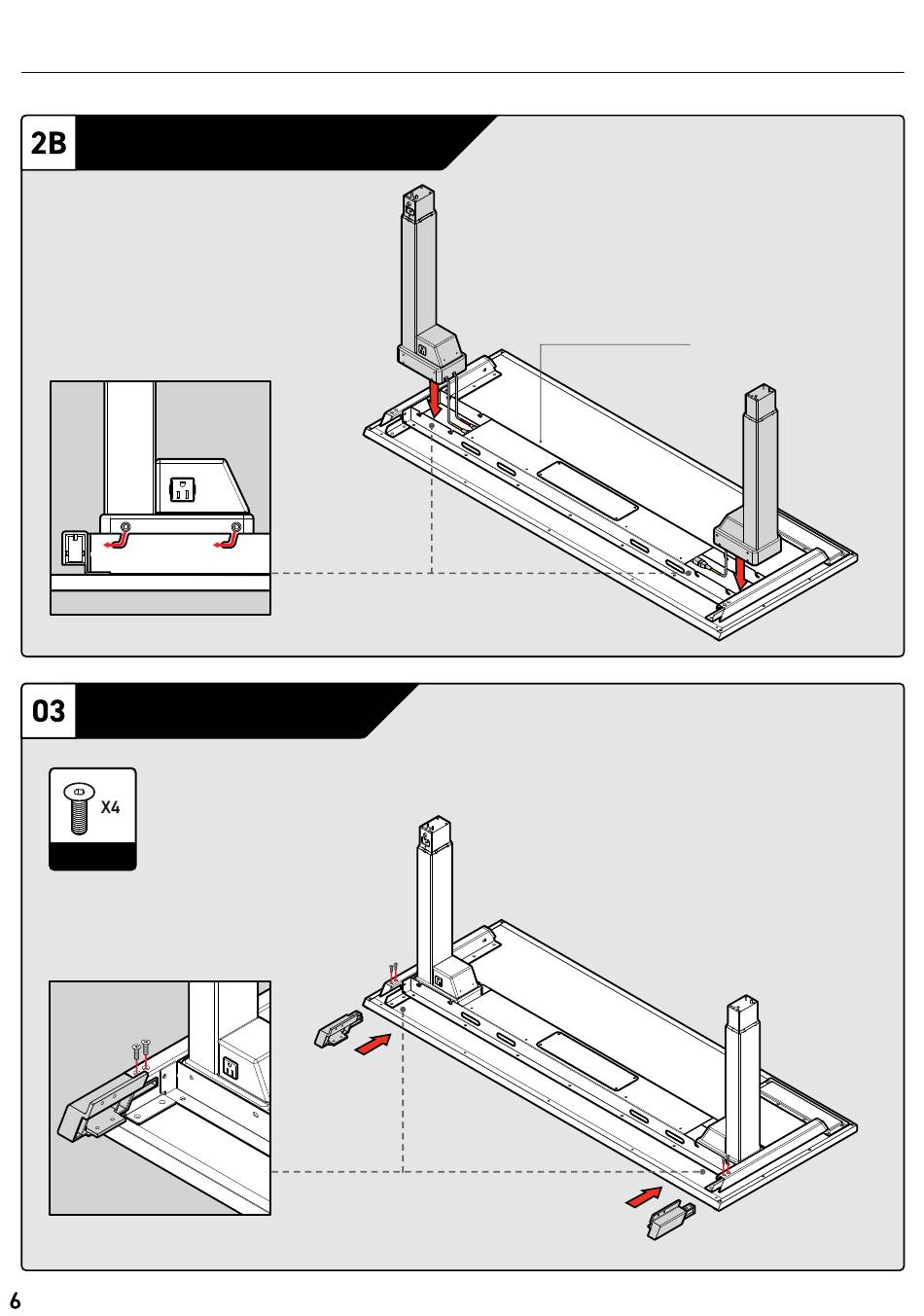 2B

03

X4

6