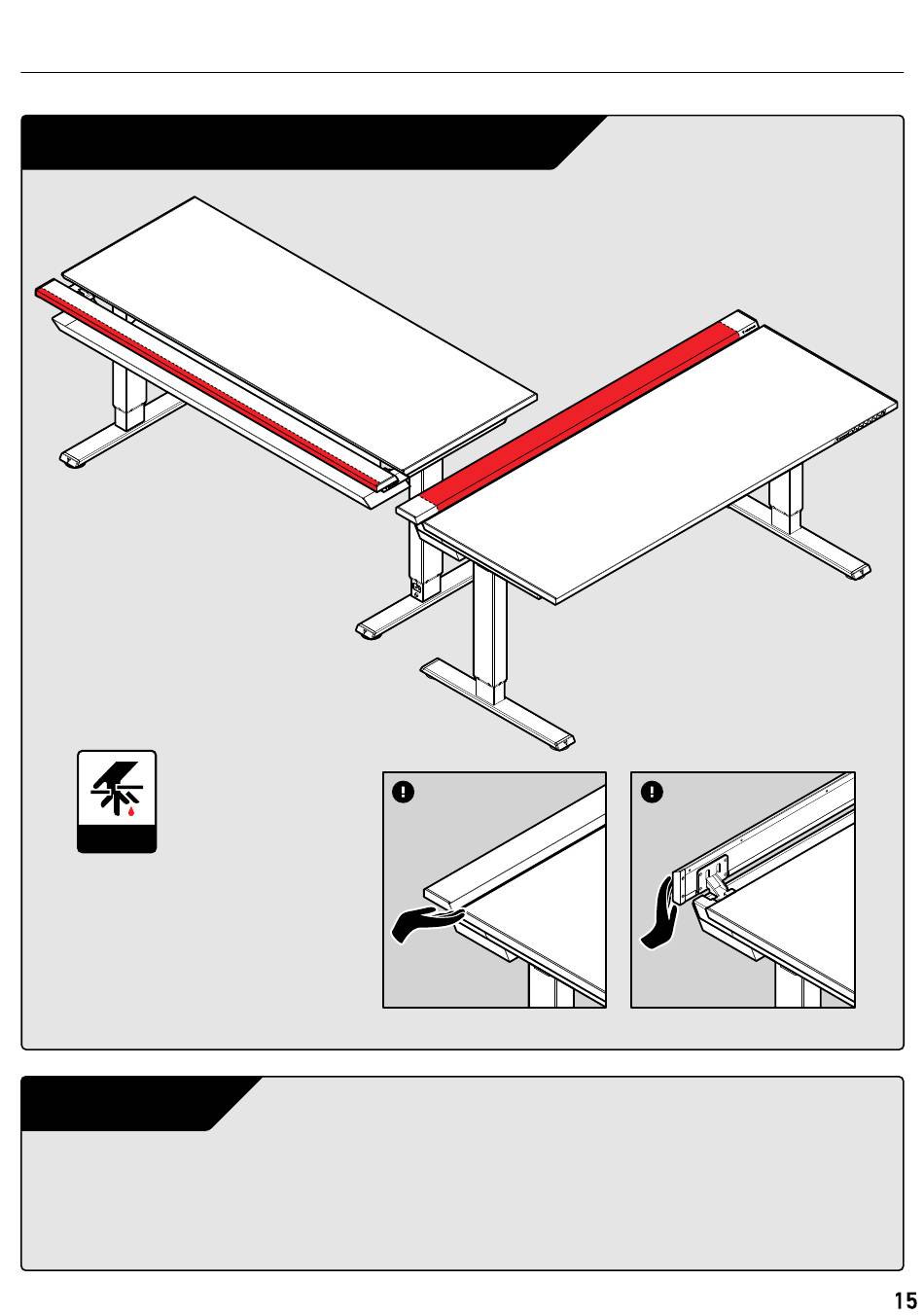 15