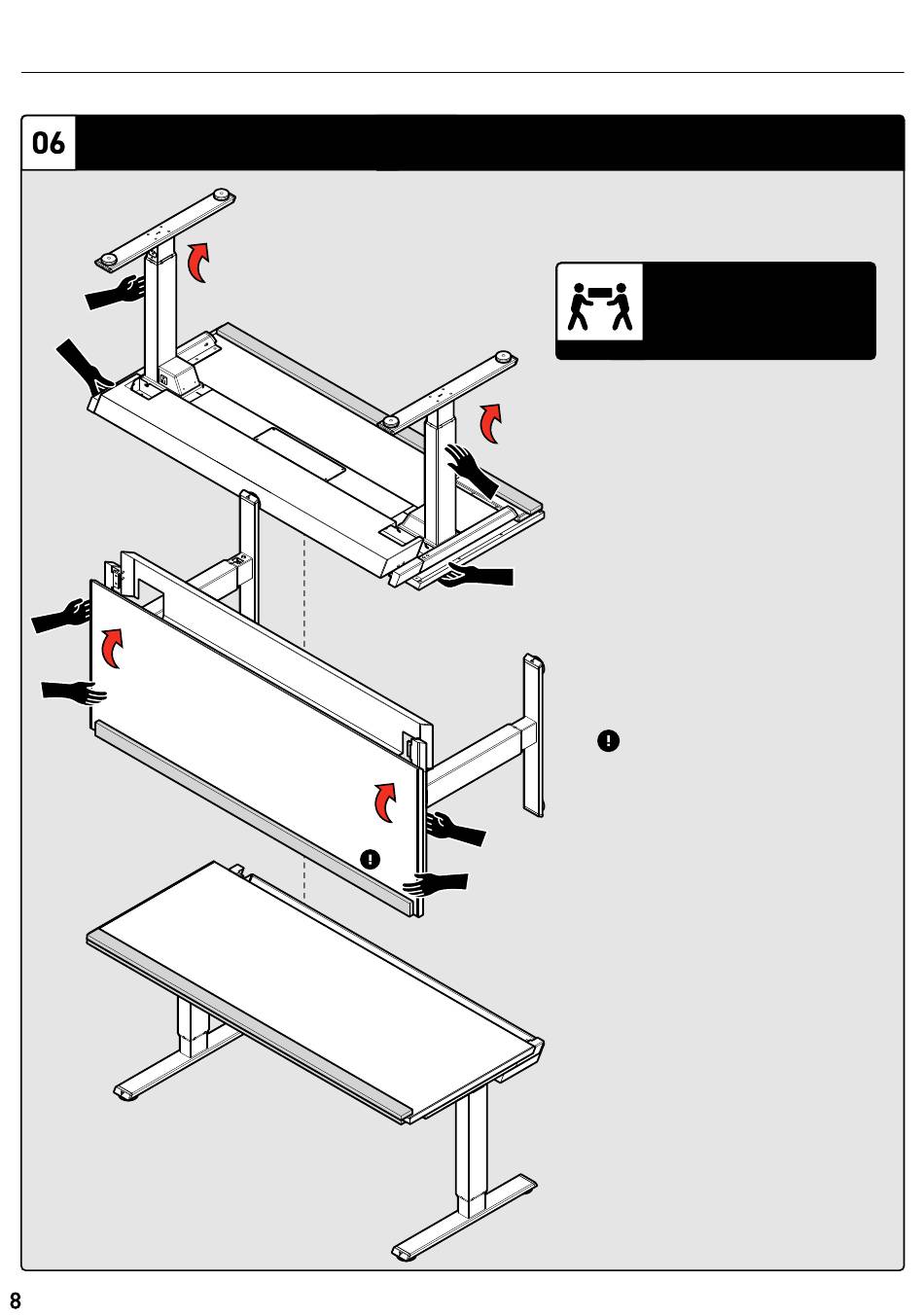 06

8