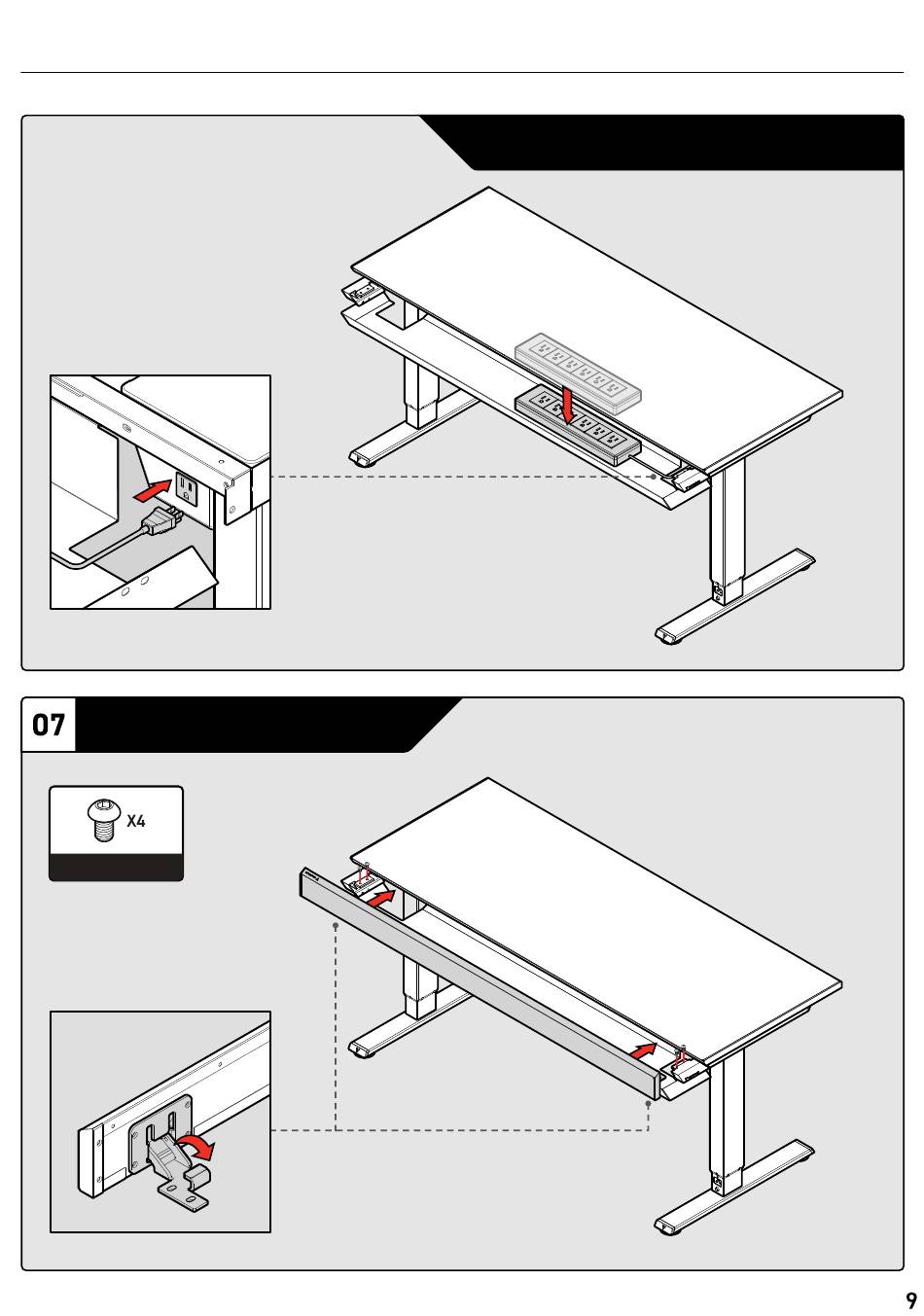 07

X4

9