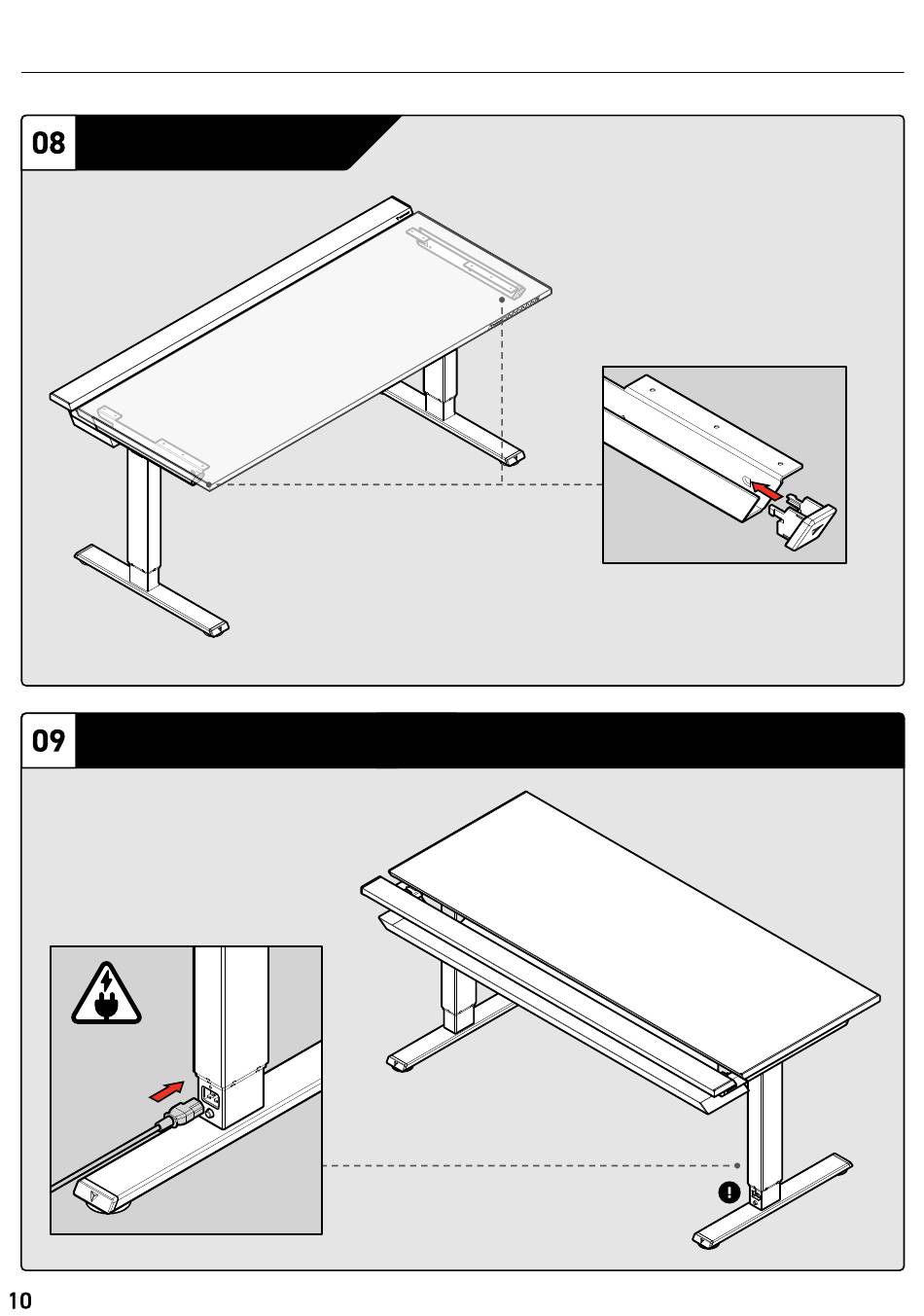 08

09

10