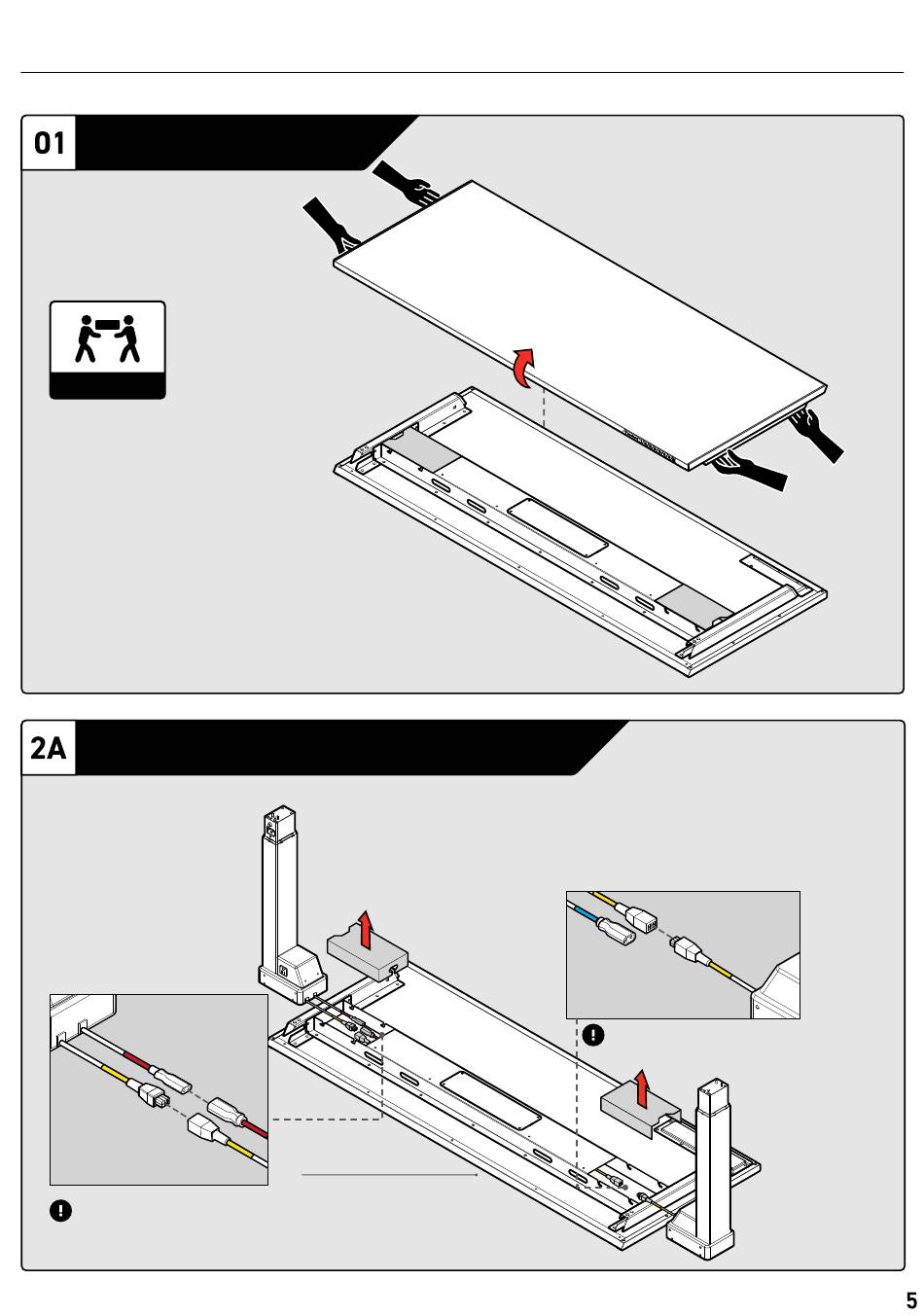 01

2A

5