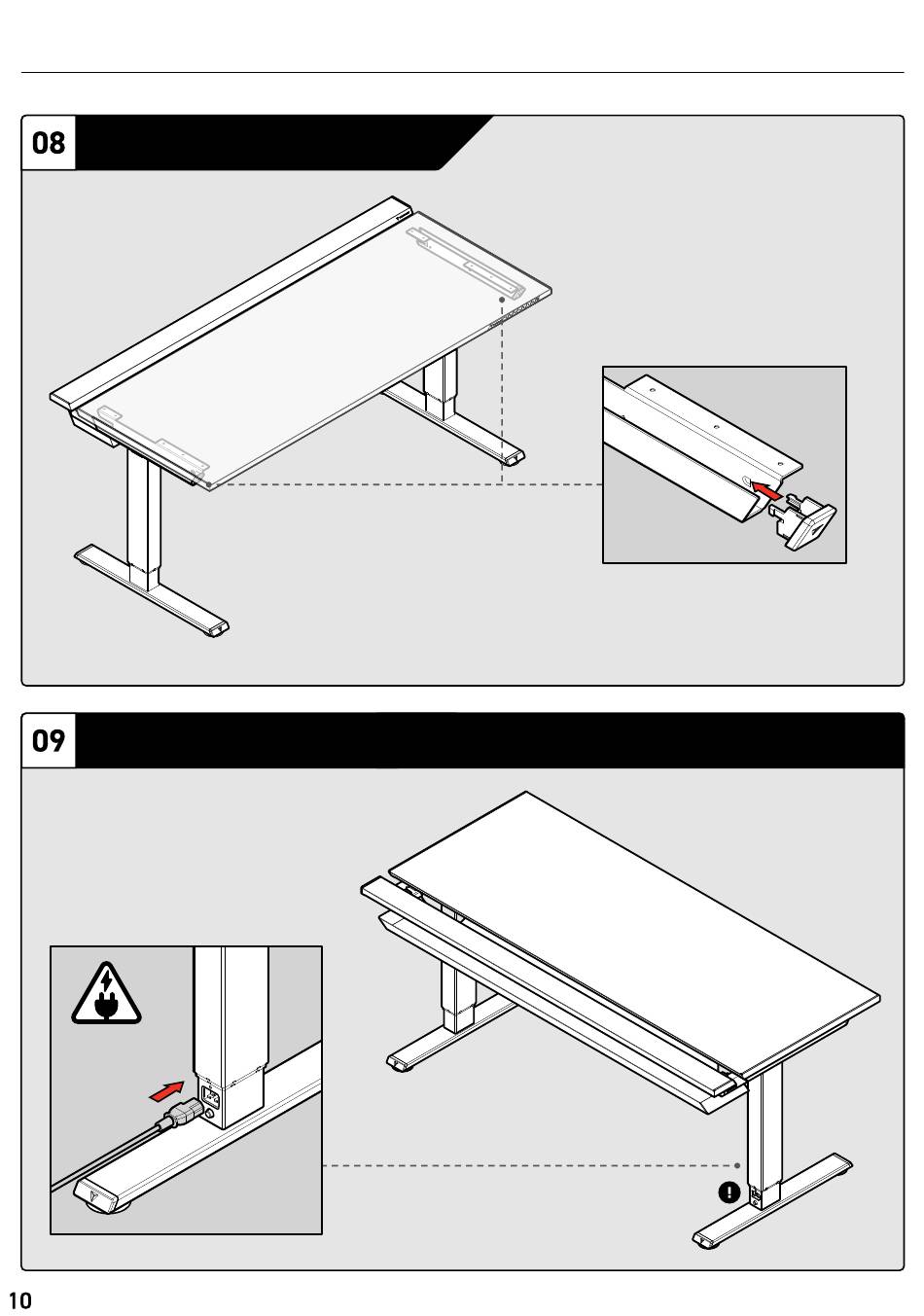 08

09

10