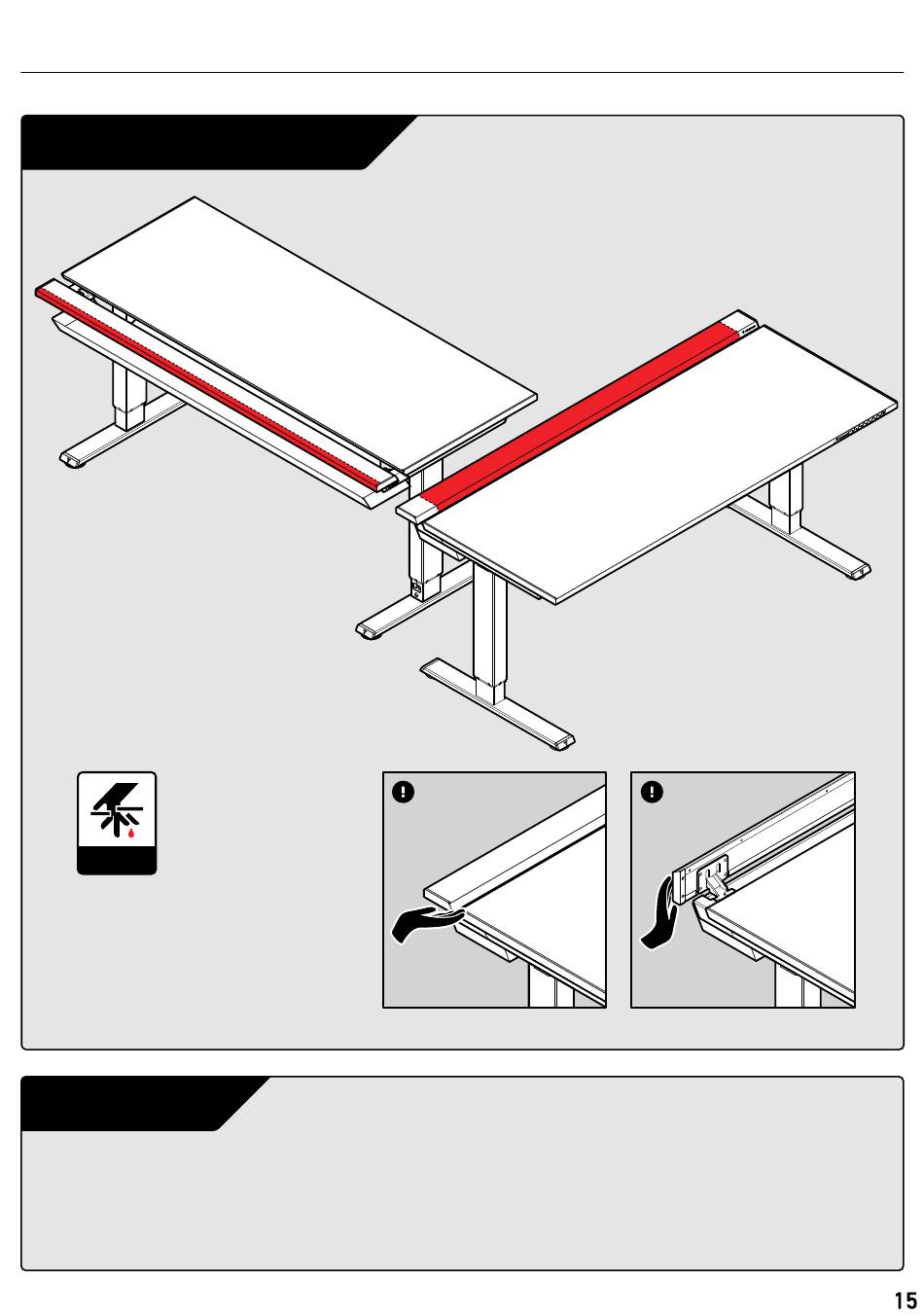 15