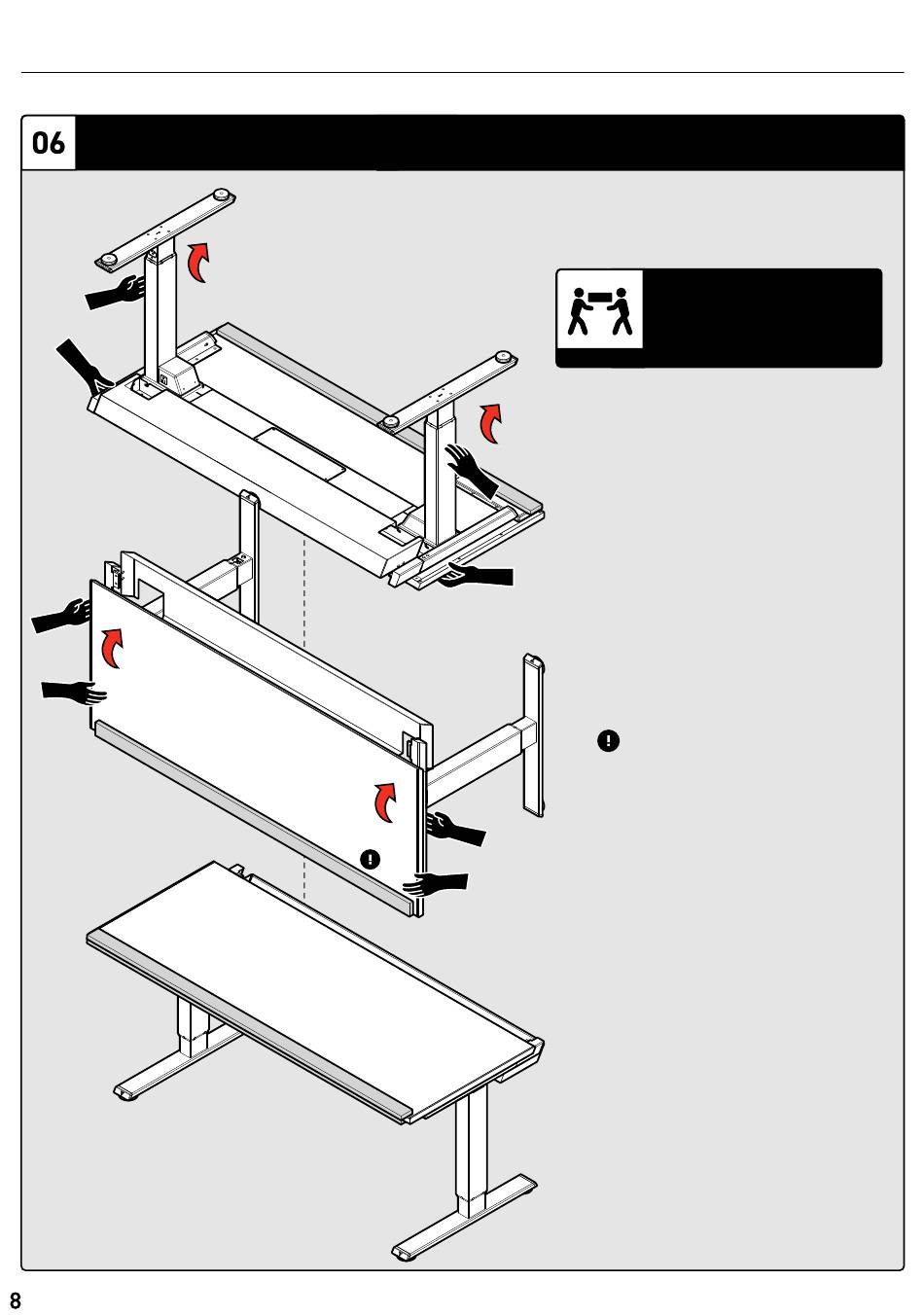 06

8