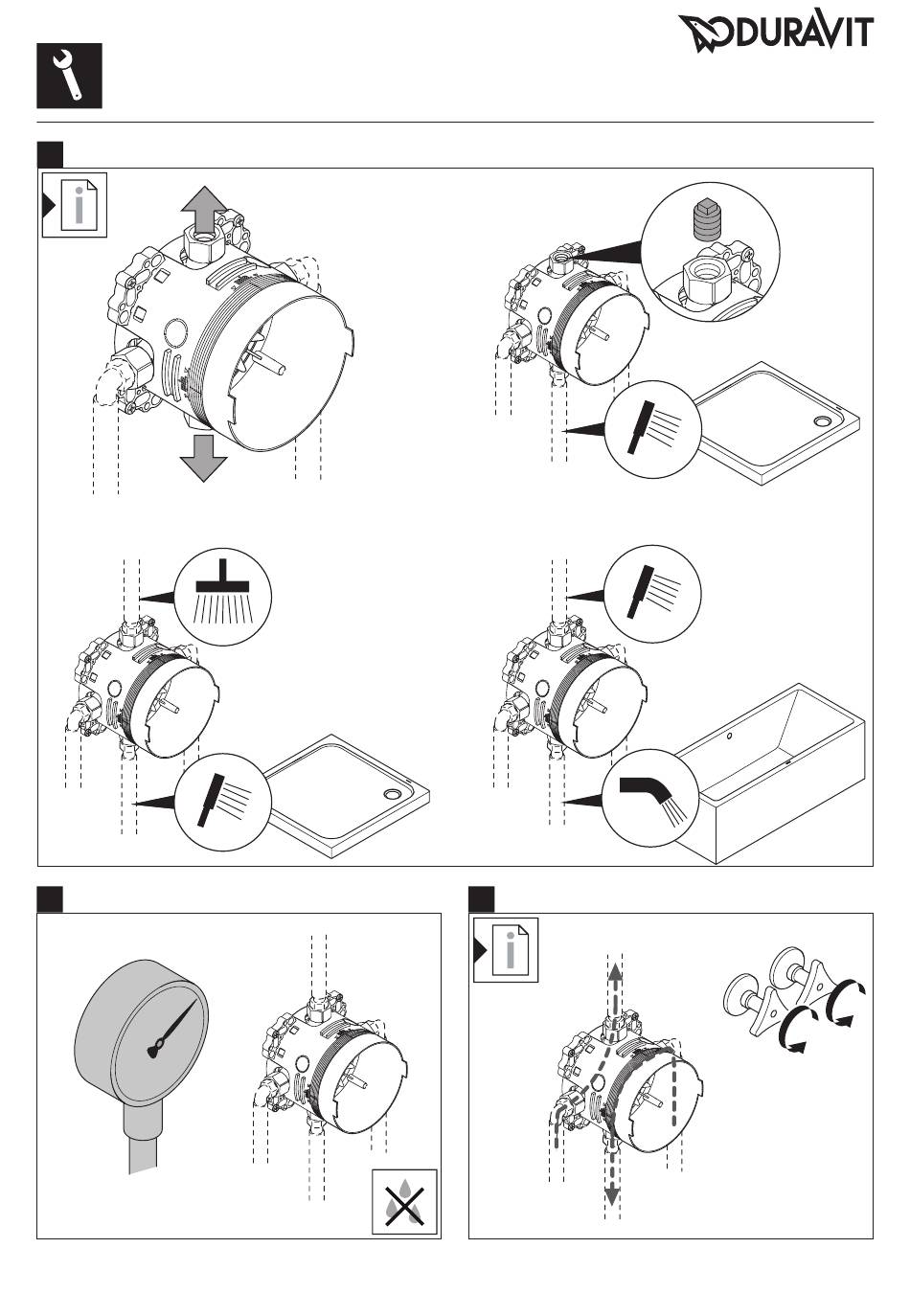 DURAVIT