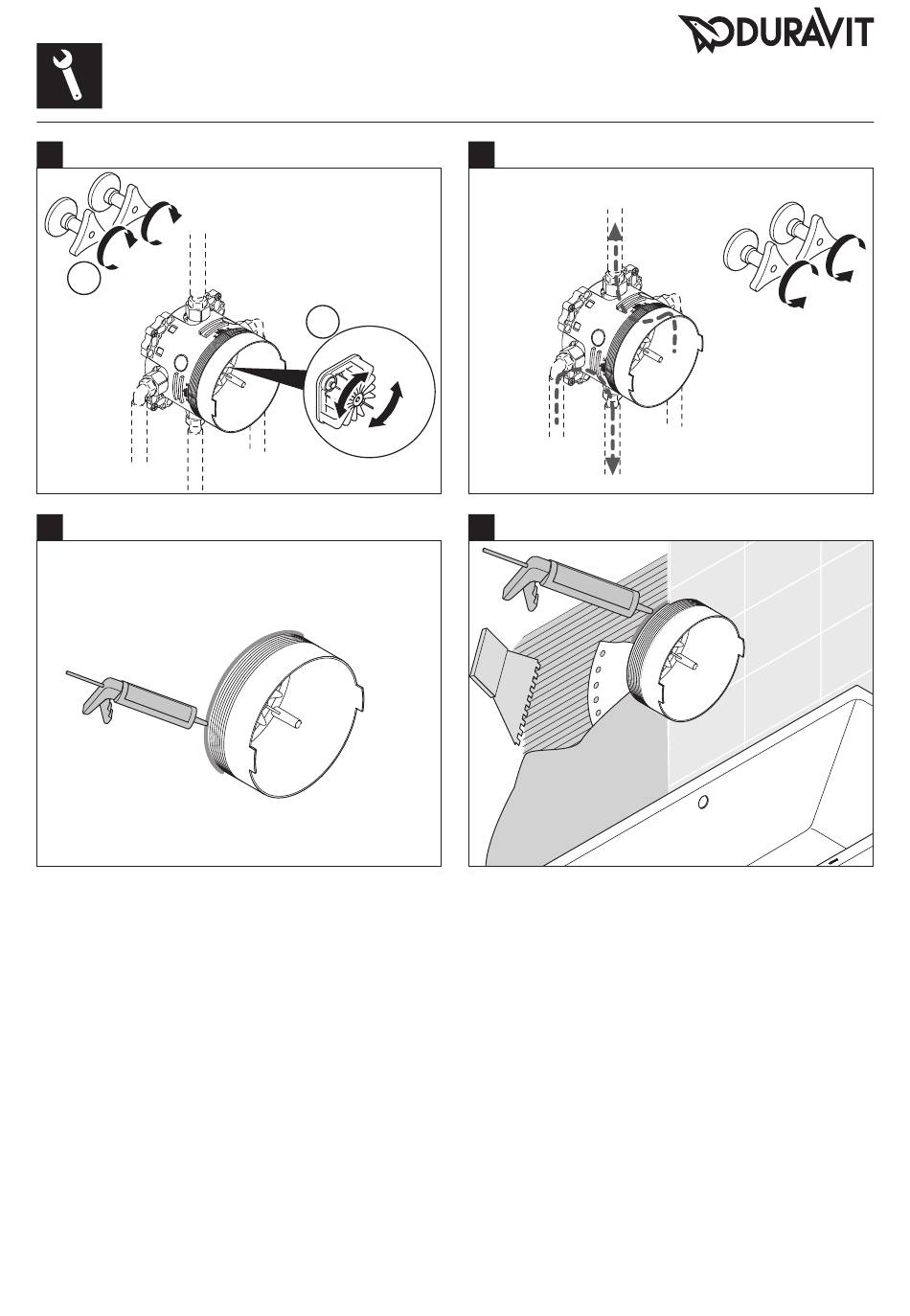 DURAVIT