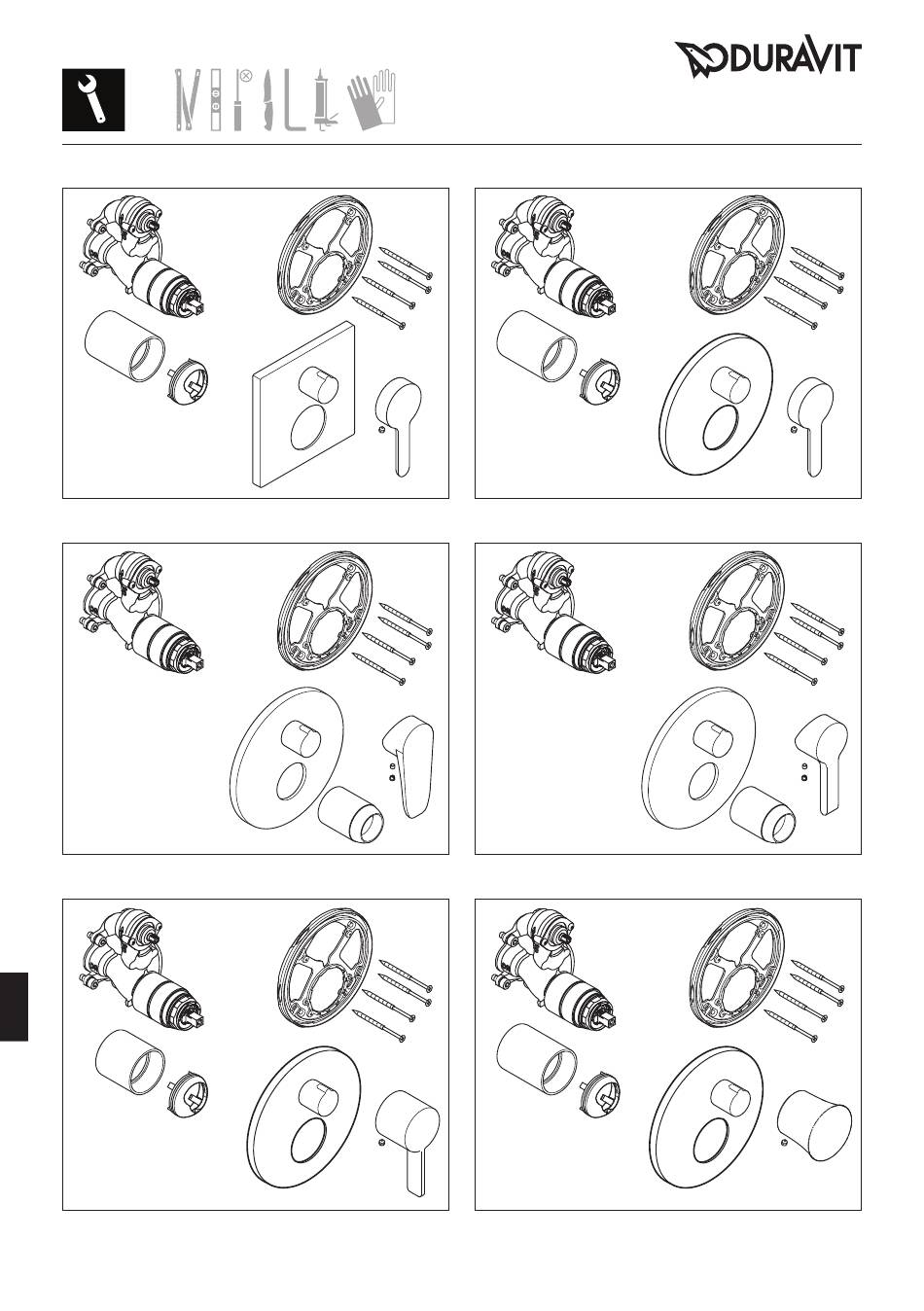 DURAVIT