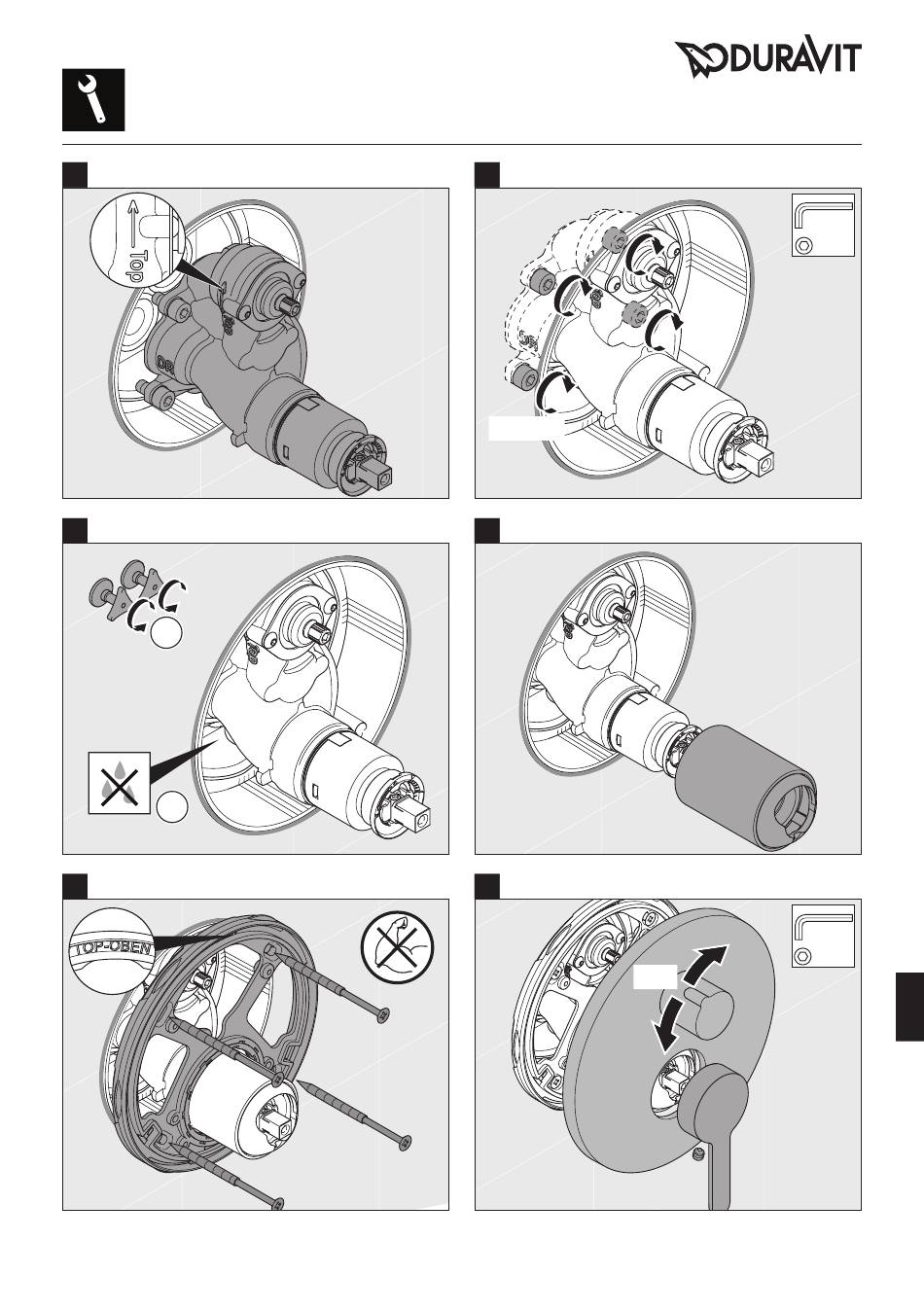 DURAVIT

Top

TOP-OBEN