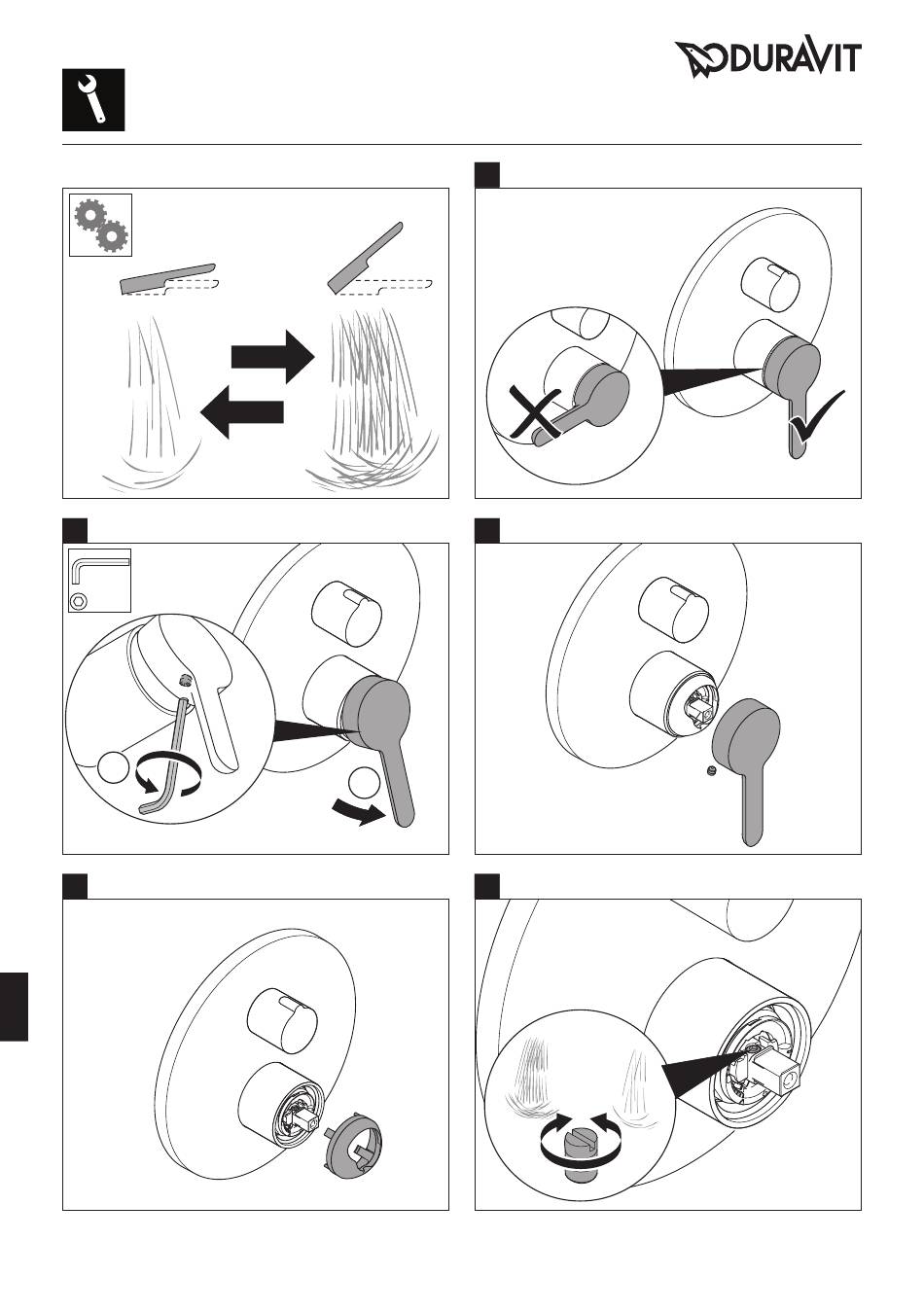 DURAVIT