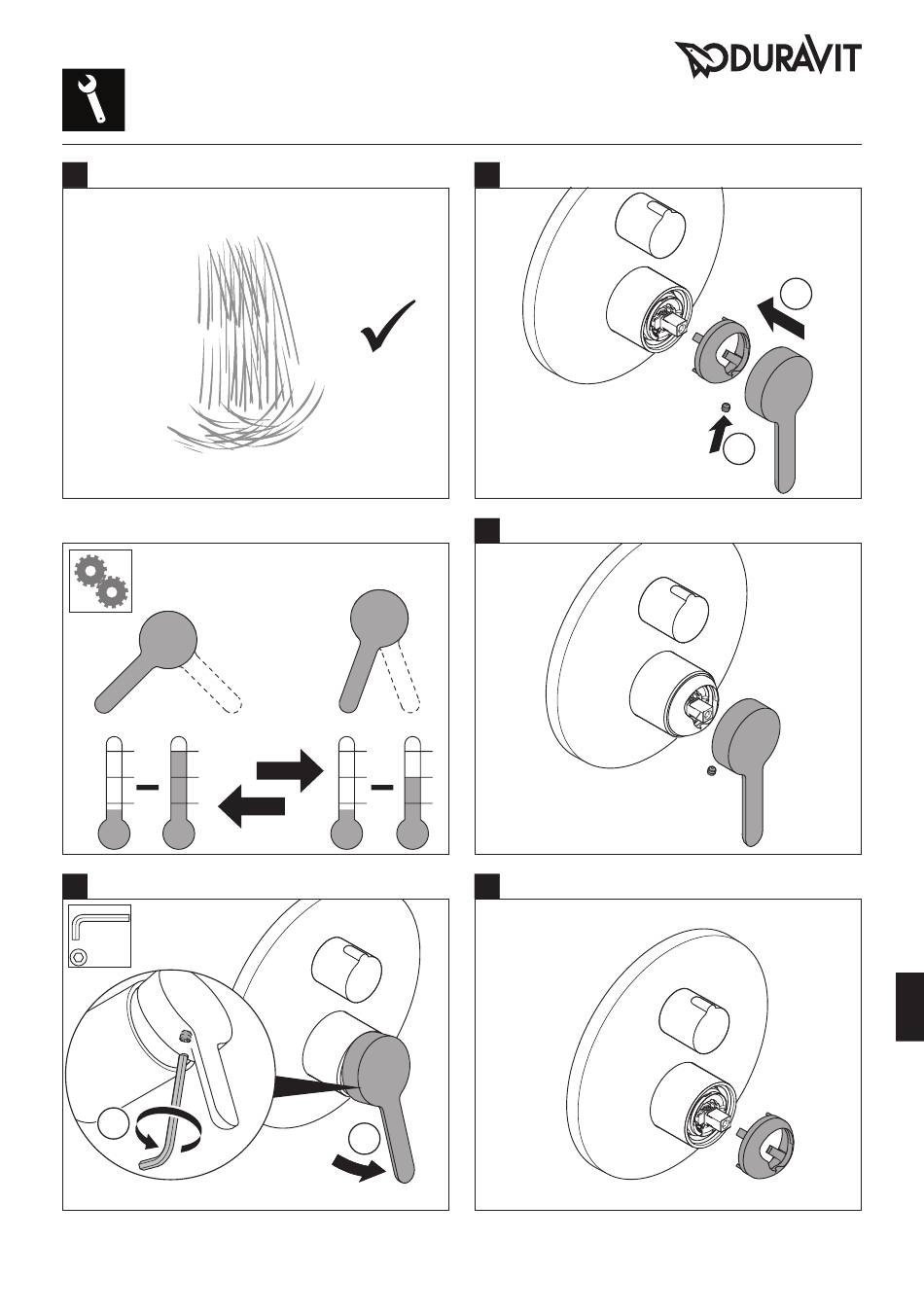 DURAVIT