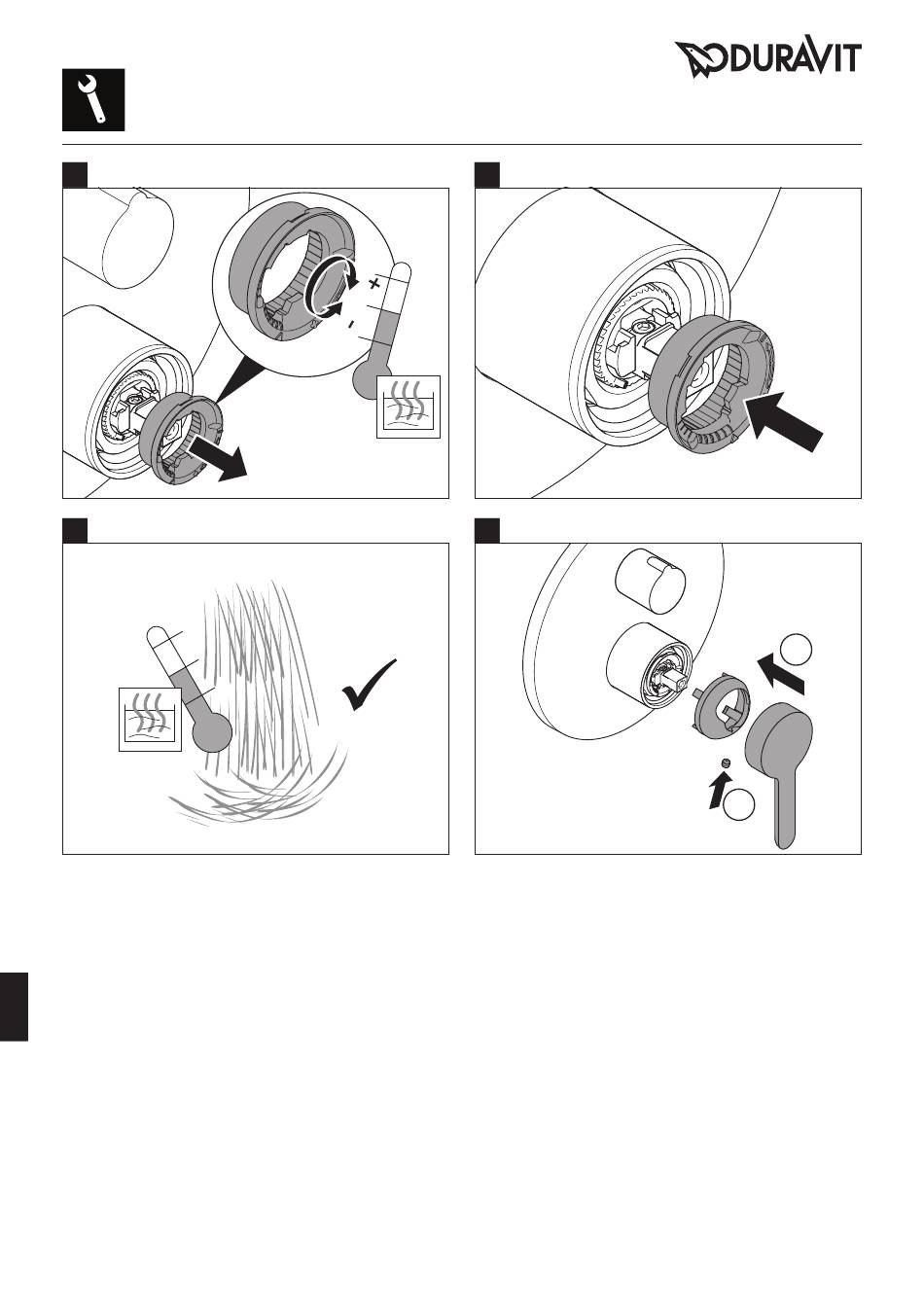 DURAVIT

+

-