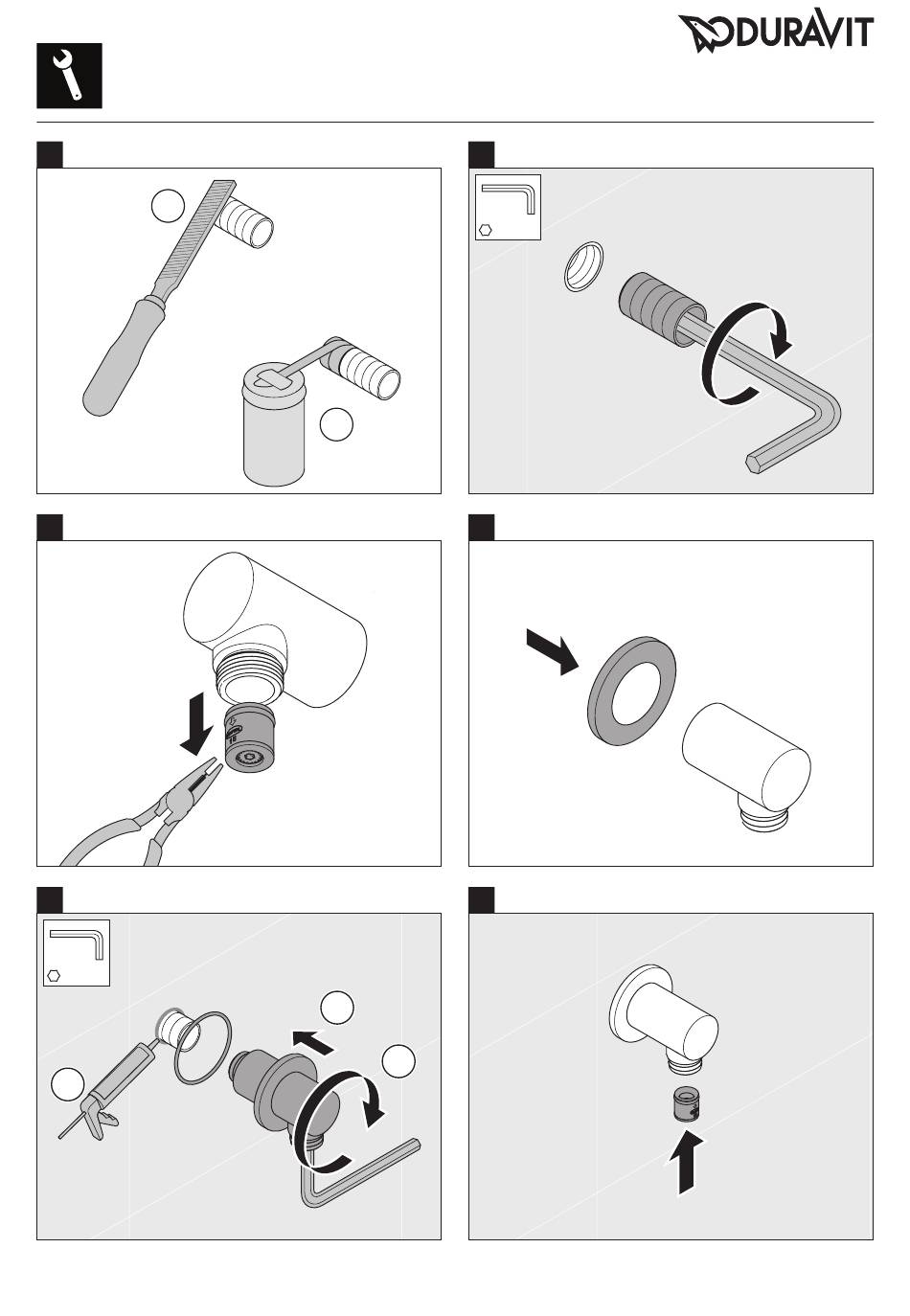 DURAVIT