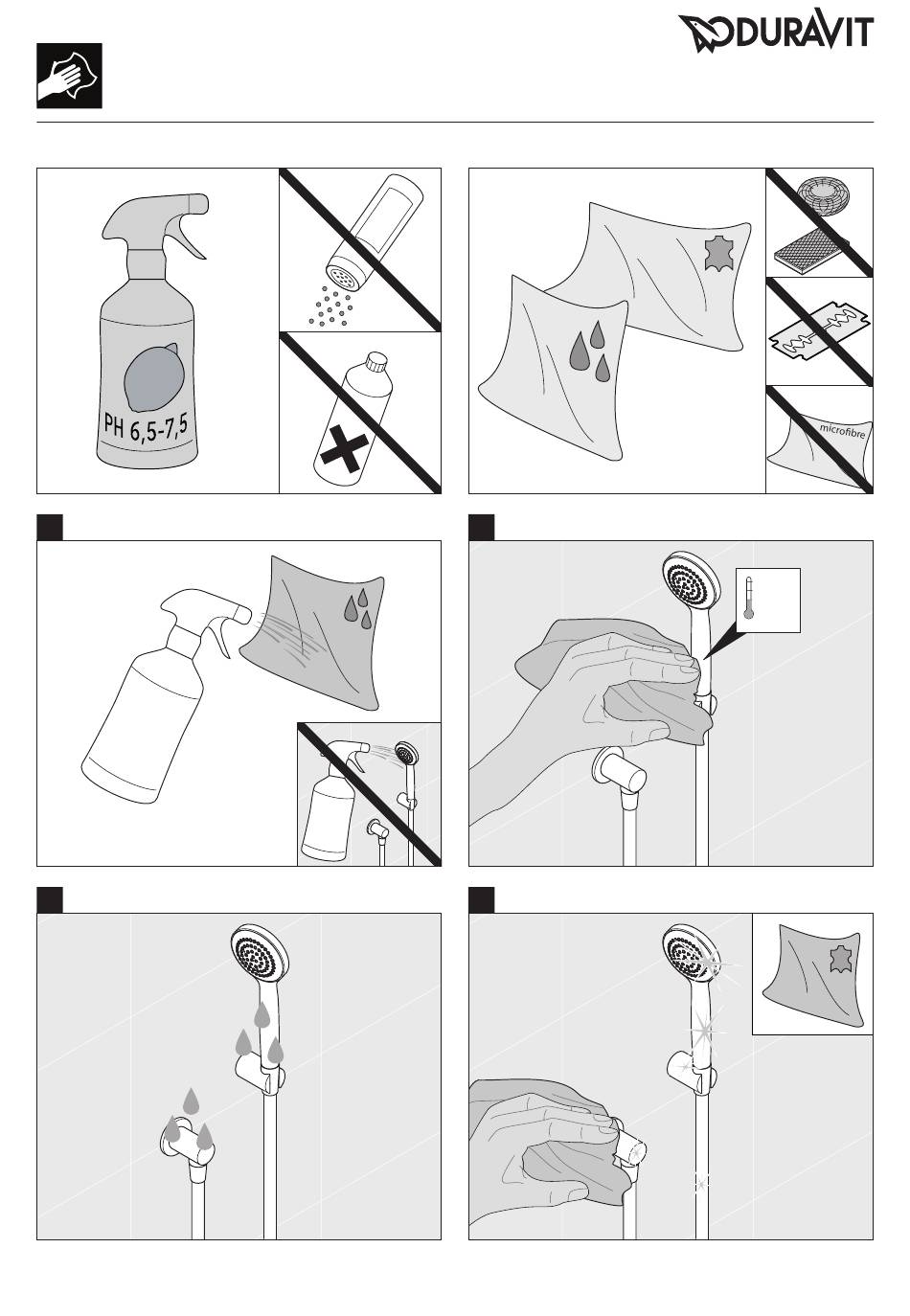 DURAVIT

PH 6,5-7,5

microfibre